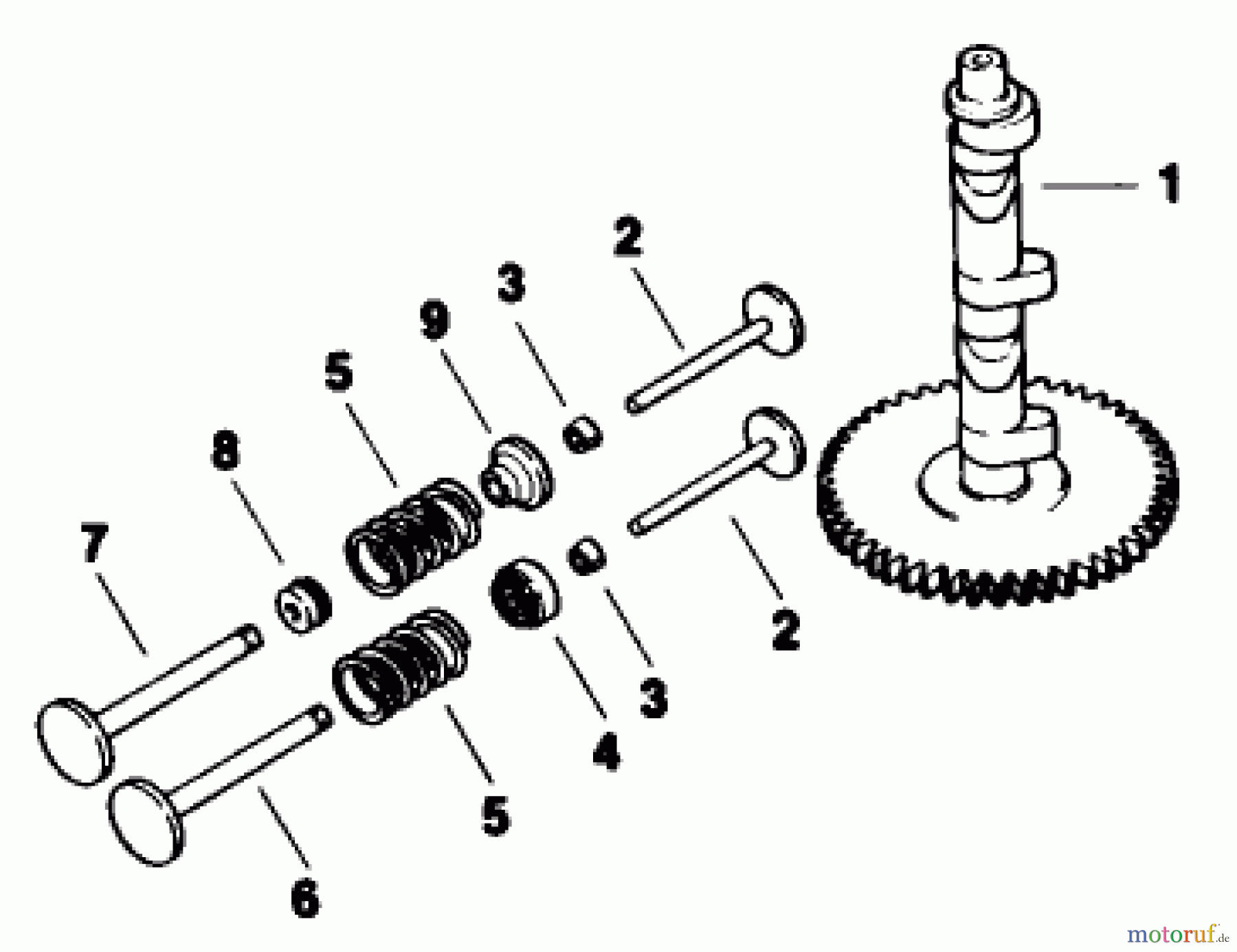 1
2
3
9
5
8
7
2
3
4
5
6
motoruf.de