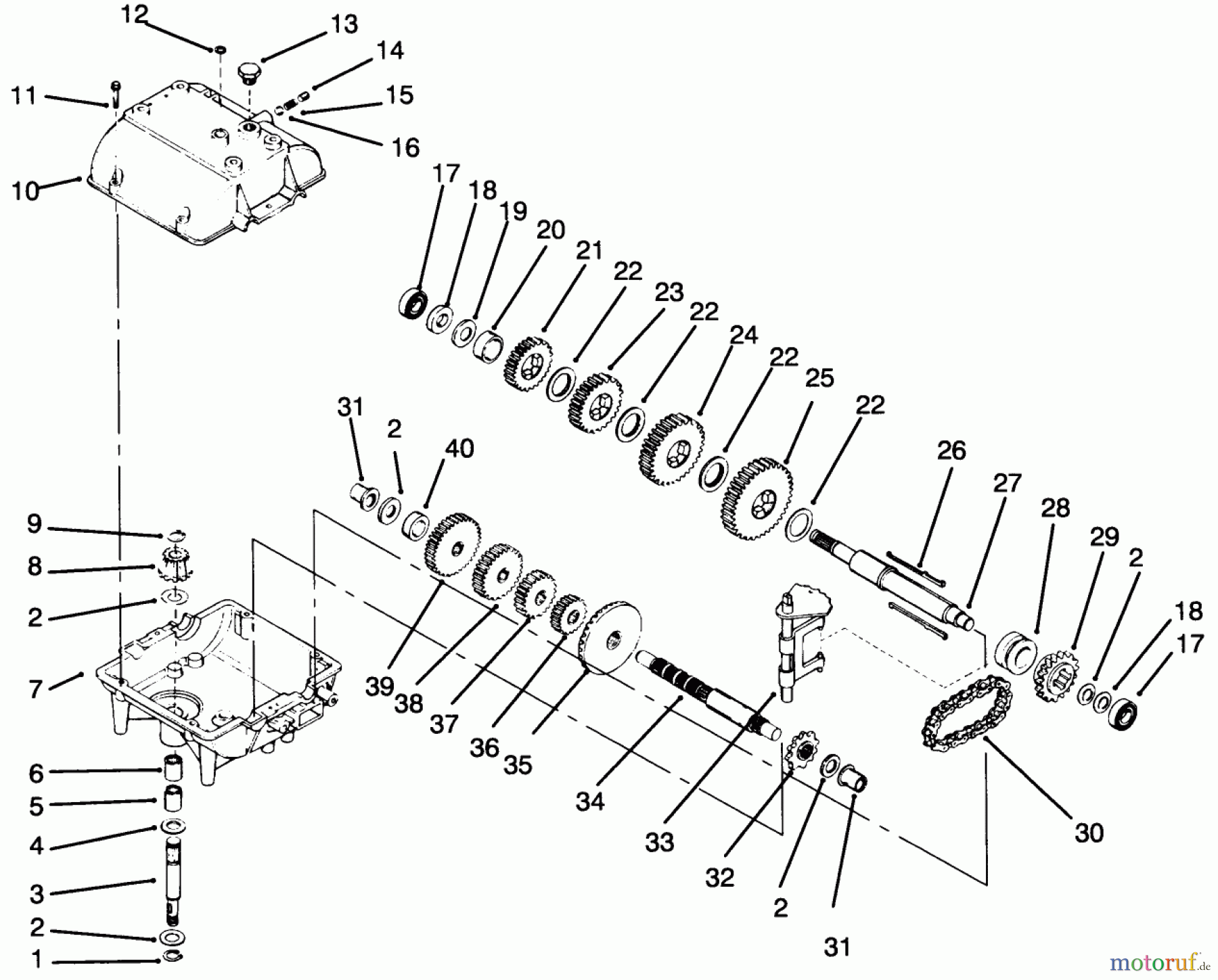 12
13
14
11
15
16
10
17
18
19
20
21
22
23
22
24
22
25
22
31
2
40
26
27
28
29
2
18
17
9
8
2
7
39
38
37
36
35
34
33
32
2
31
30
6
5
4
3
2
1
motoruf.de