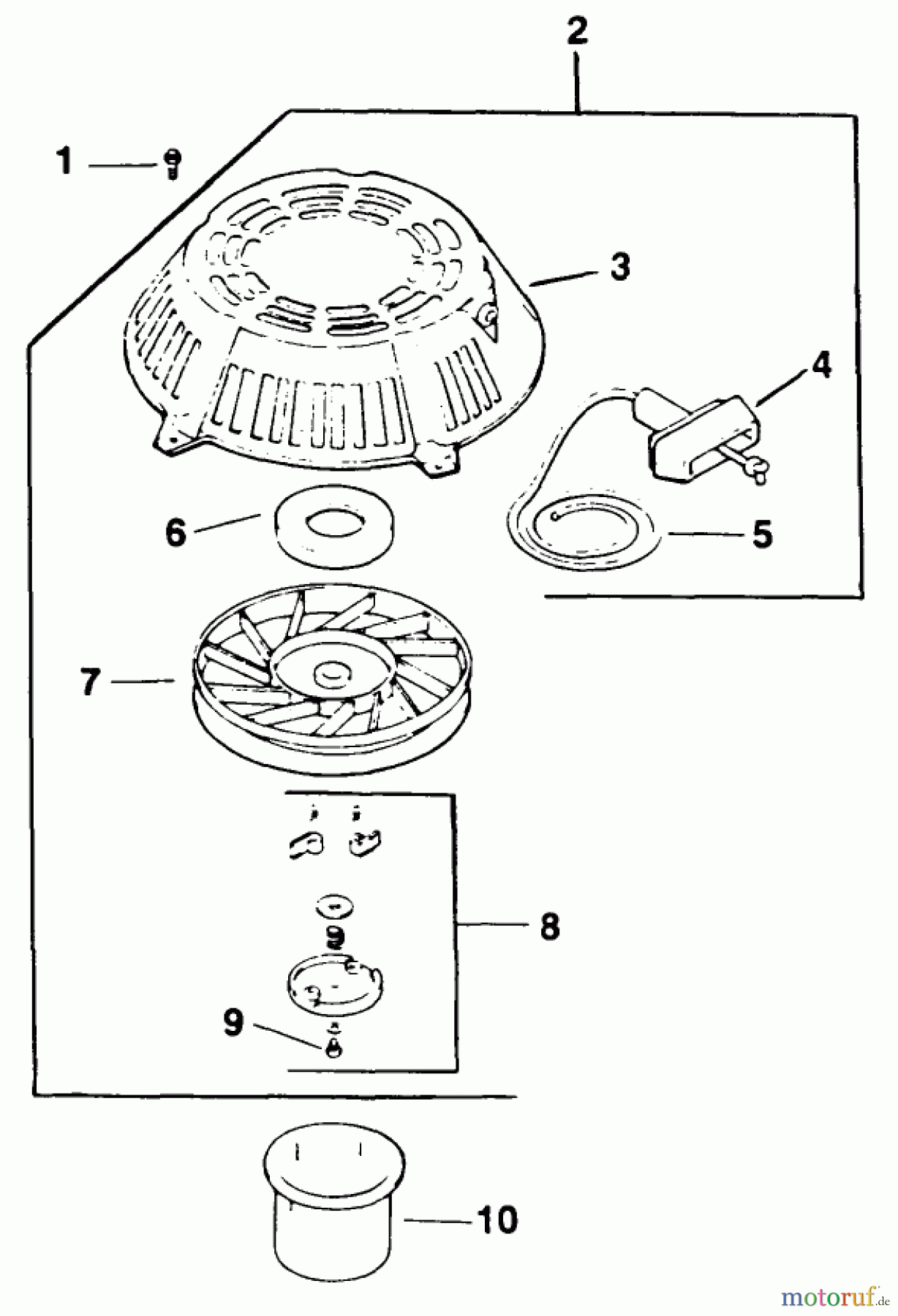 2

1

3

4

6

5

7

8

9

10

motoruf.de