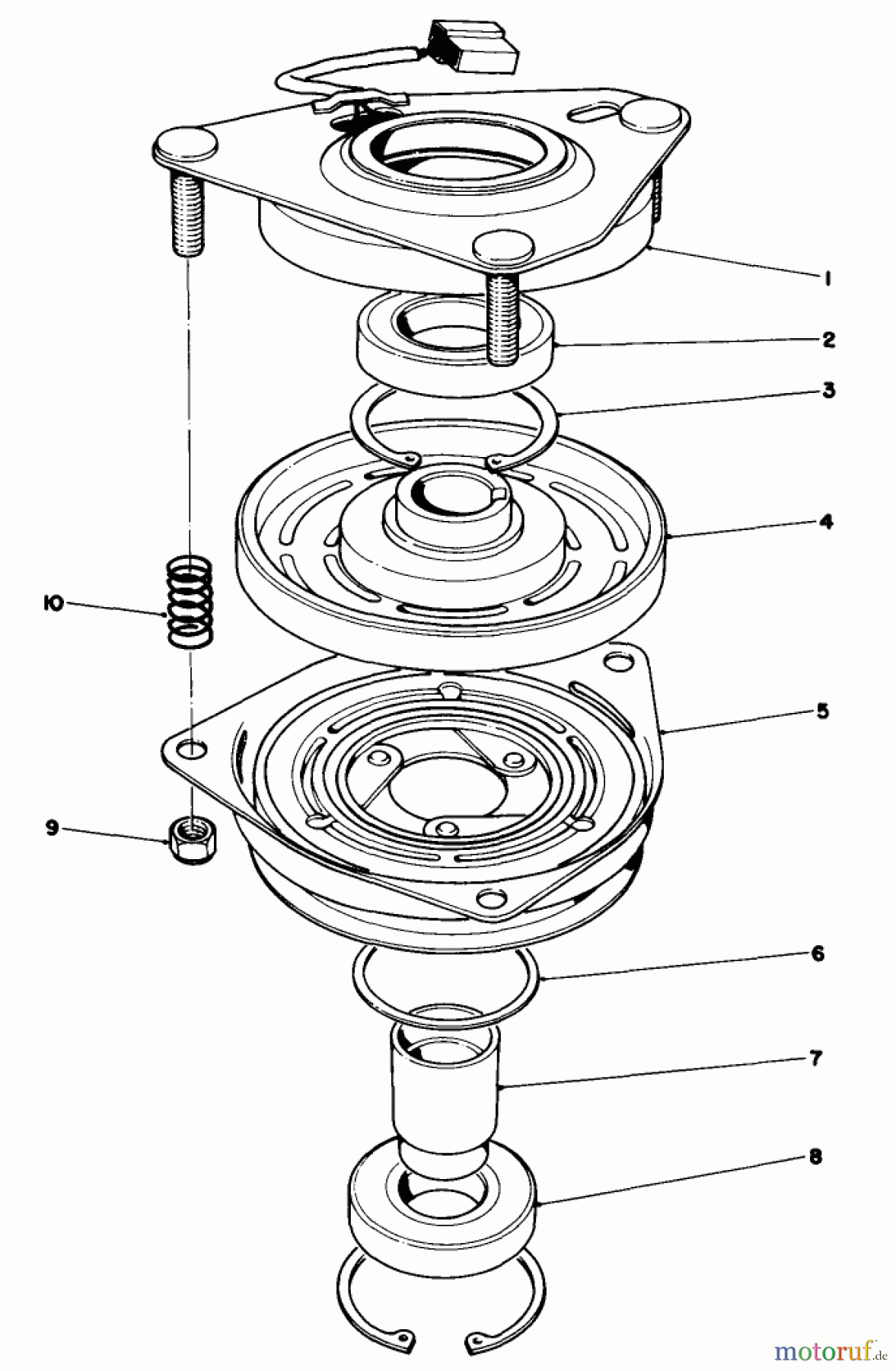 1
2
3
4
10
5
9
6
7
8
motoruf.de