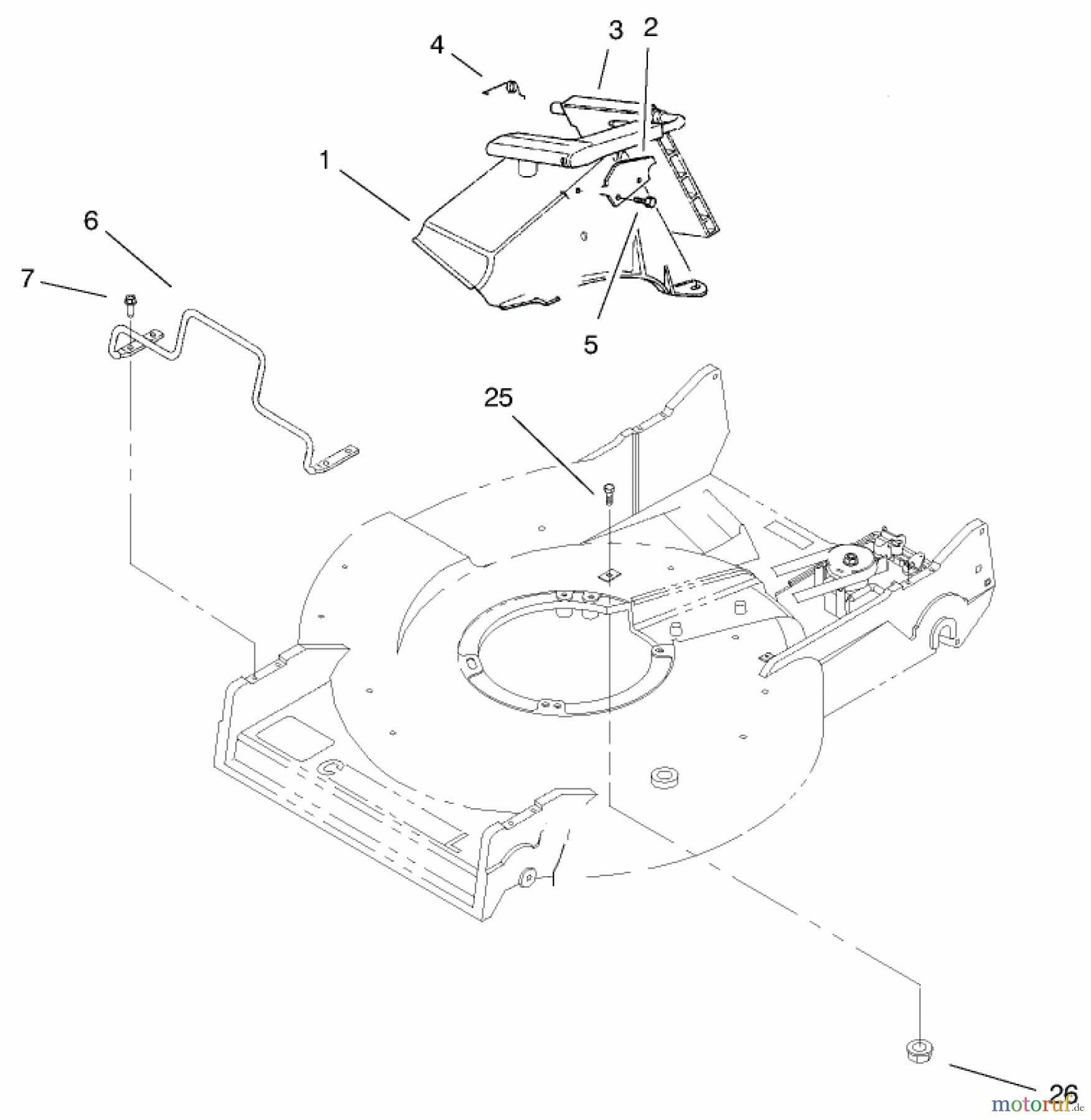 4
3
2
1
6
7
5
25
26
motoruf.de