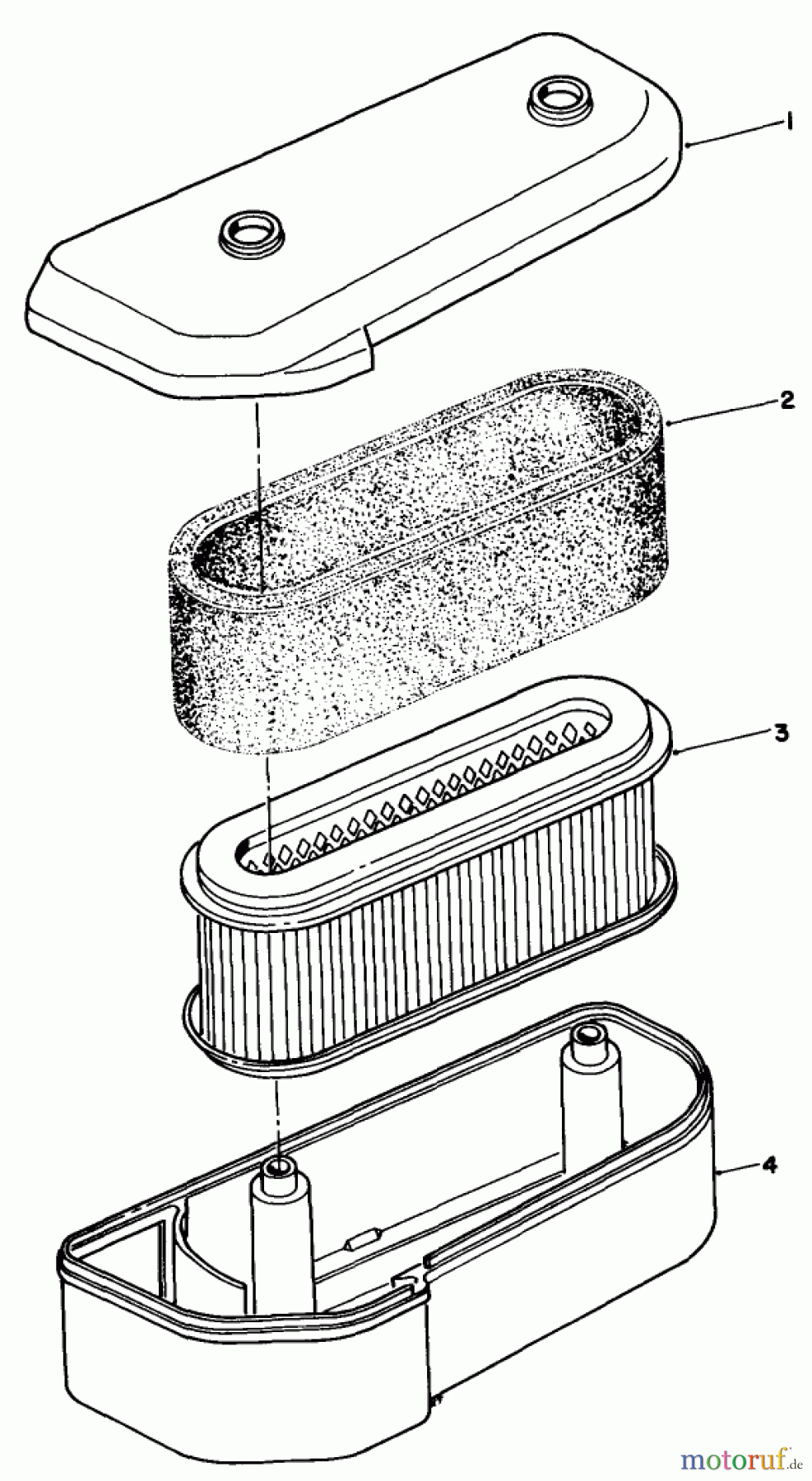 1
2
3
4
motoruf.de