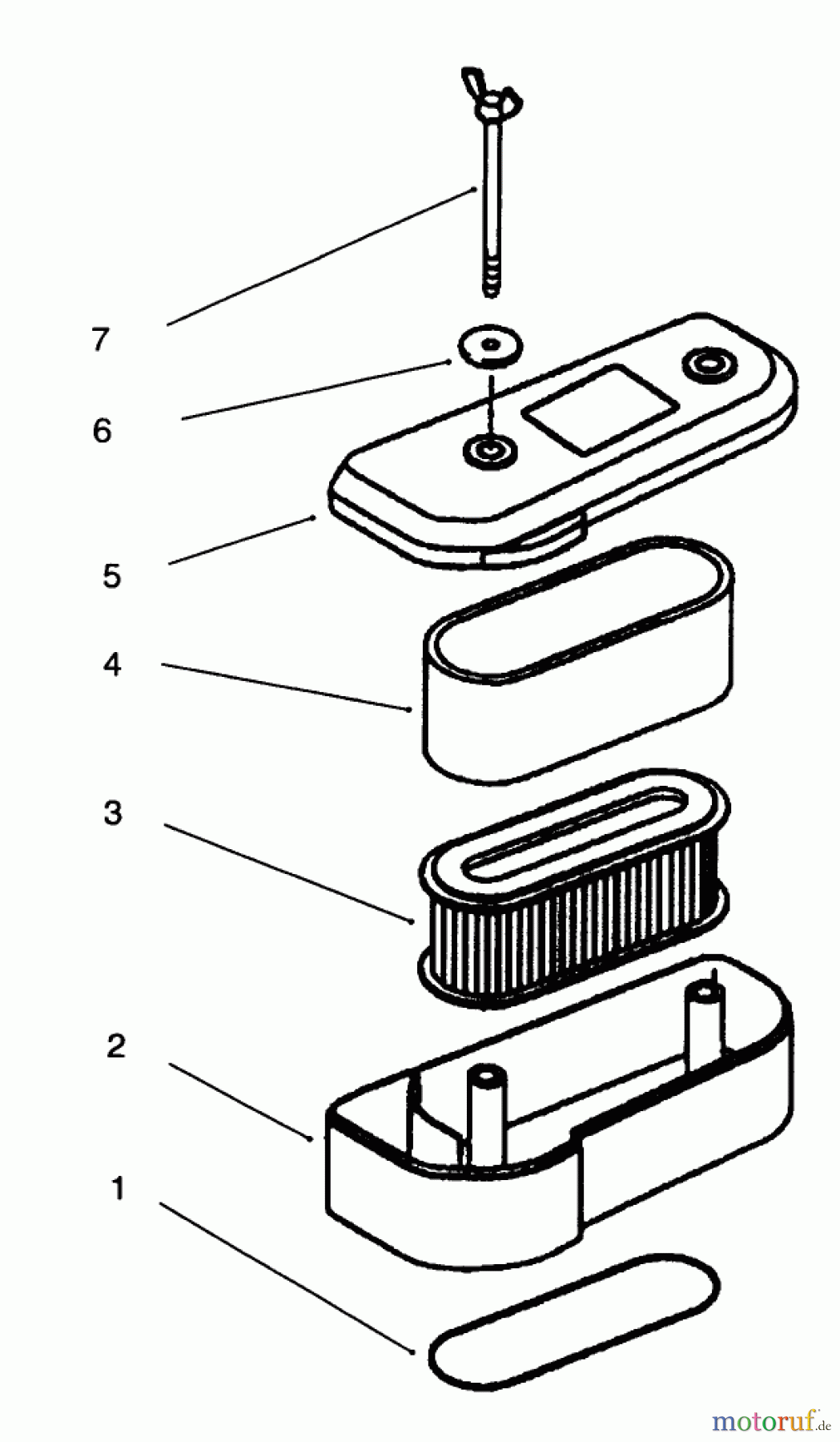 7
6
5
4
3
2
1
motoruf.de