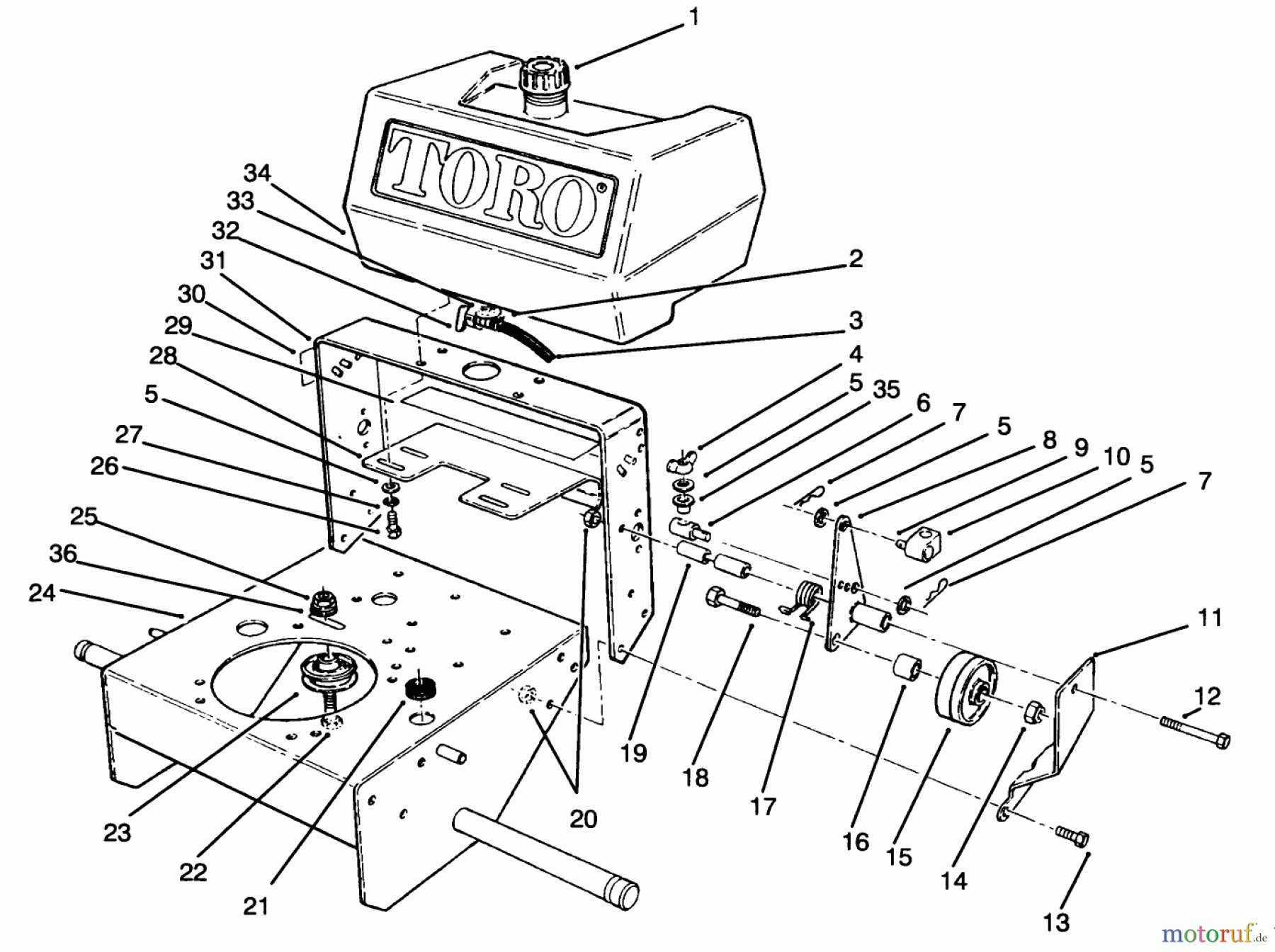 1
TORO
34
33
32
31
30
29
28
5
27
26
25
36
24
2
3
4
5
35
6
7
5
8
9
10
5
7
11
12
13
14
15
16
17
18
19
20
21
22
23
motoruf.de