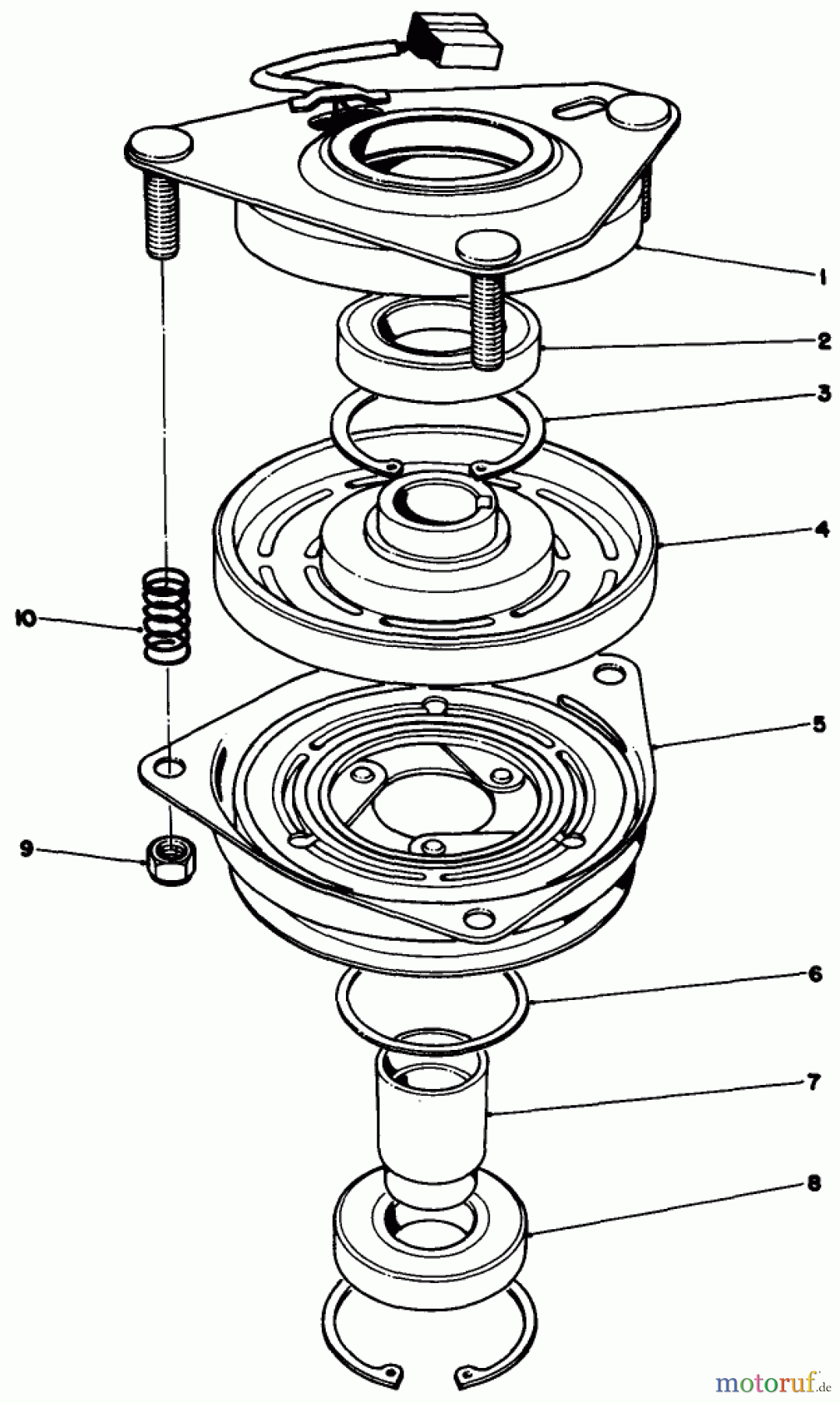 1
2
3
4
10
5
9
6
7
8
motoruf.de