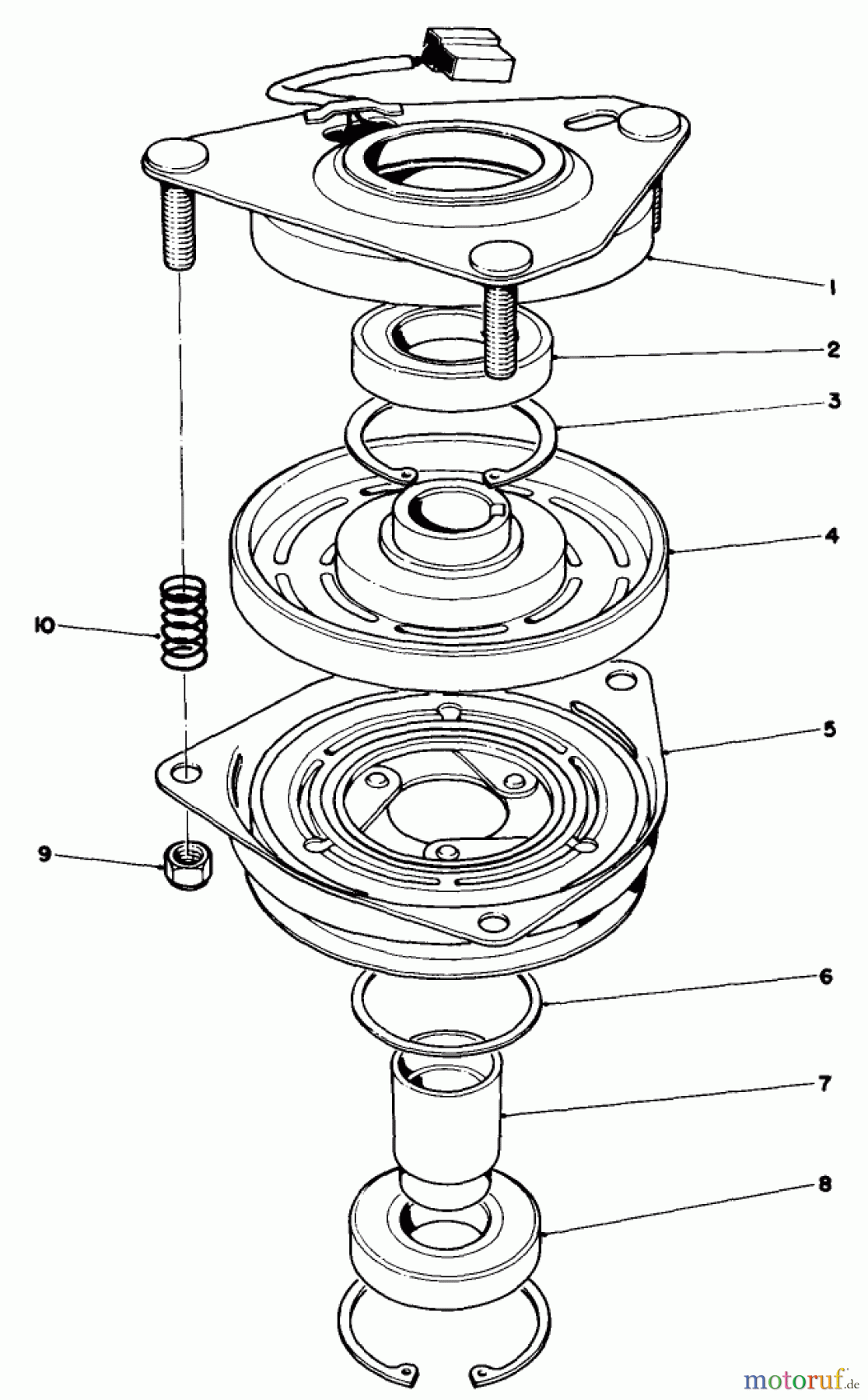 1
2
3
4
10
5
9
6
7
8
motoruf.de