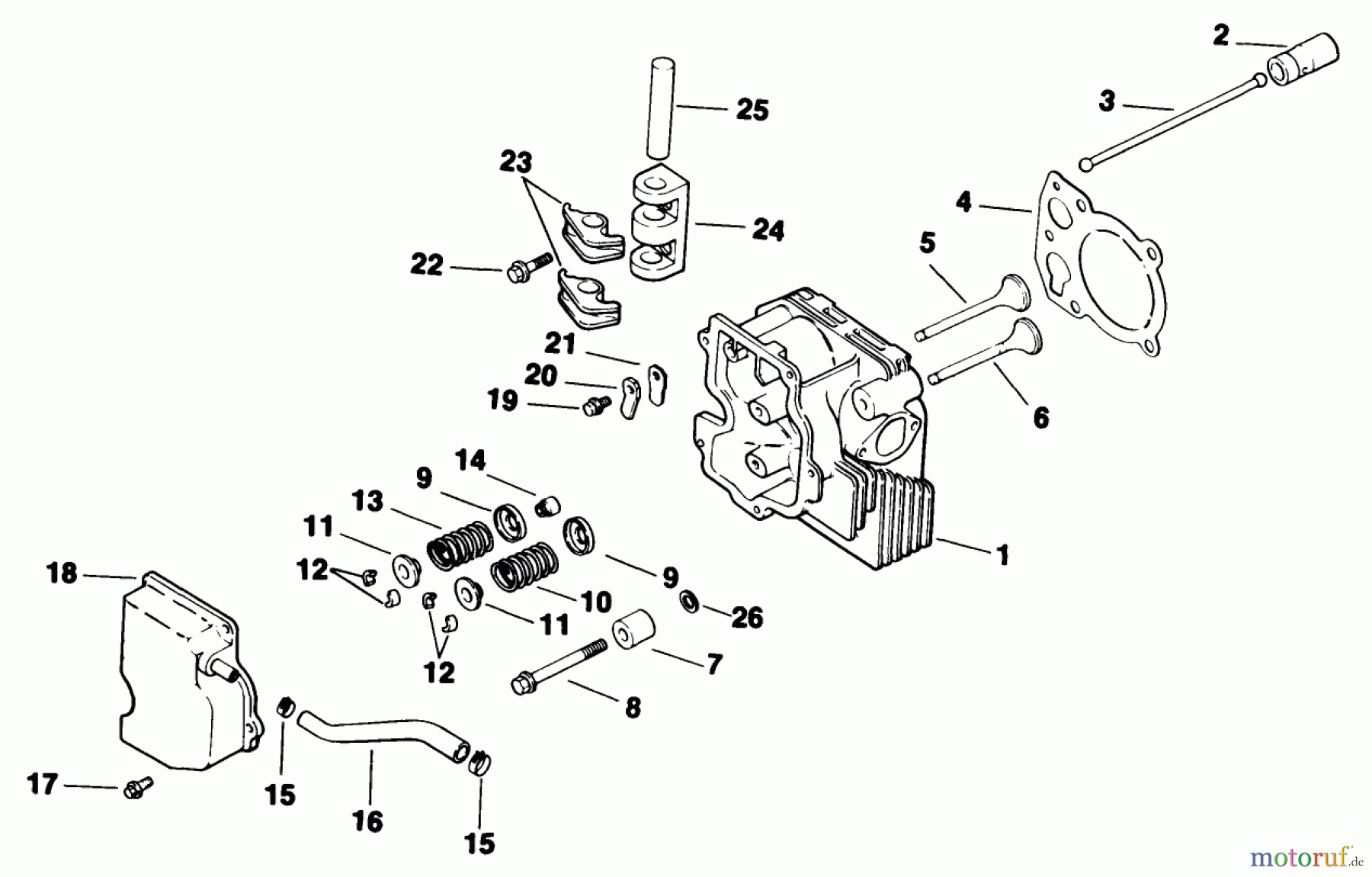 2
3
25
23
4
24
5
22
21
20
19
6
14
9
13
11
12
1
18
9
10
26
11
12
7
8
17
15
16
15
motoruf.de