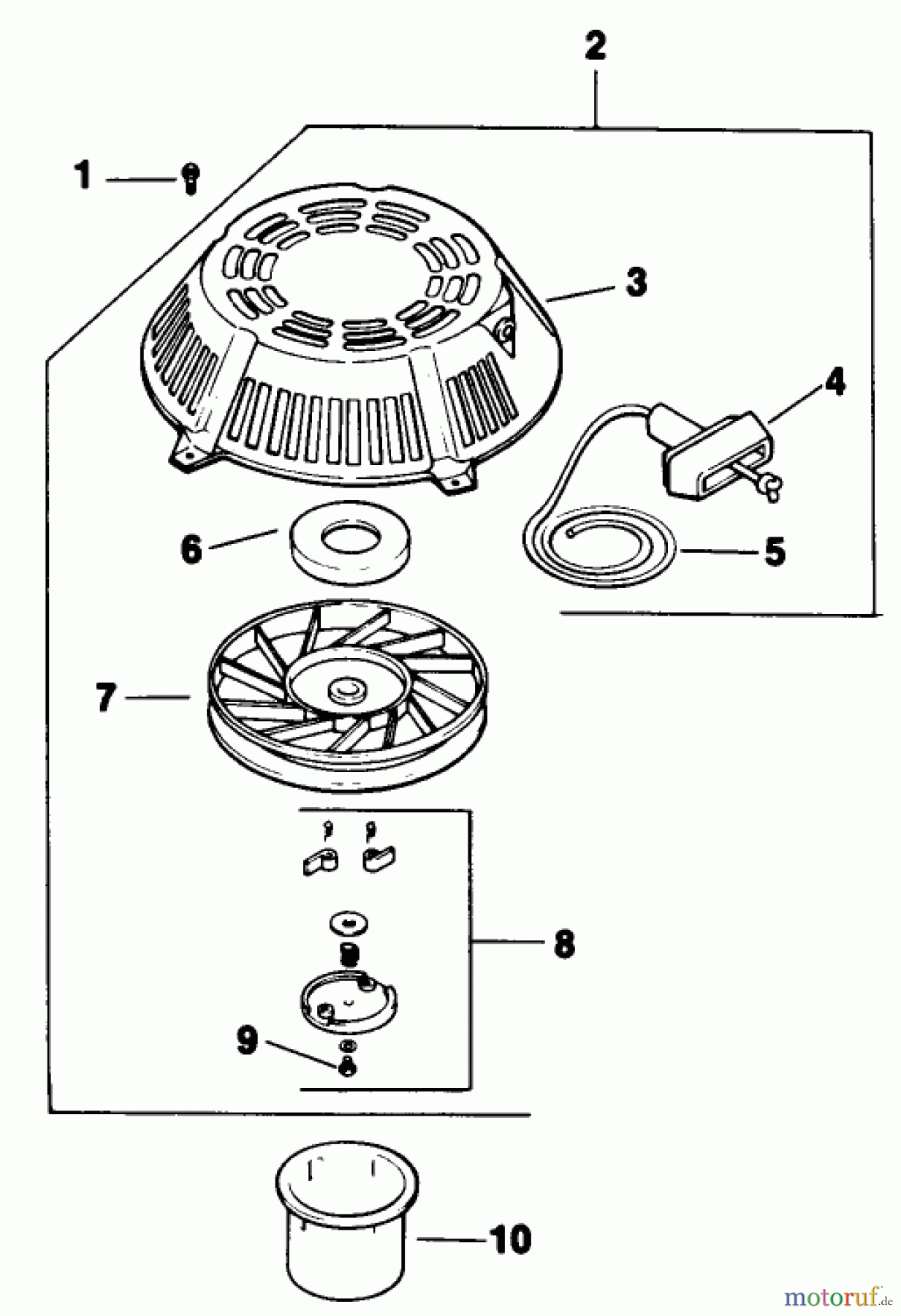 2
1
3
4
6
5
7
8
9
10
motoruf.de