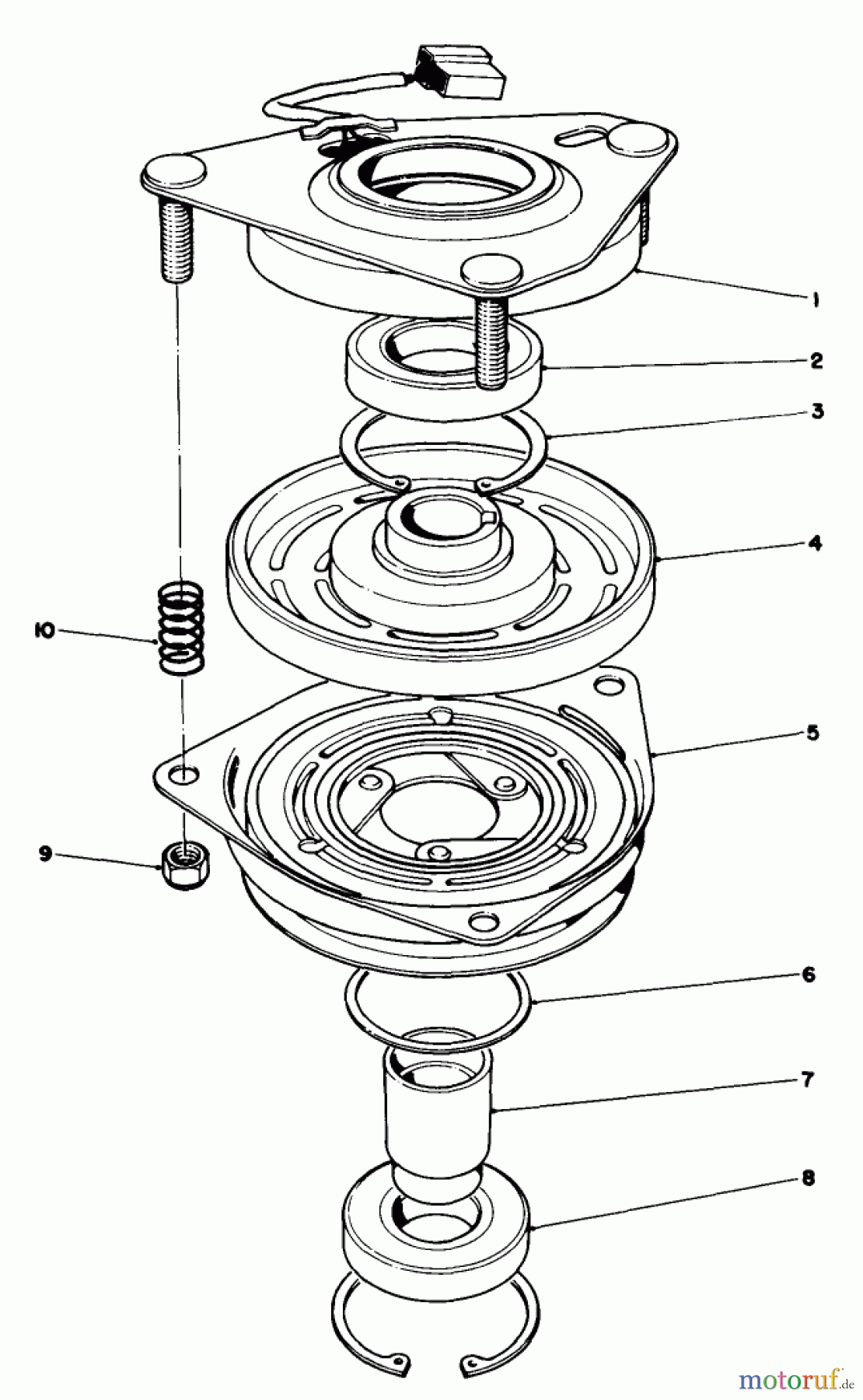 1
2
3
4
10
5
9
6
7
8
motoruf.de