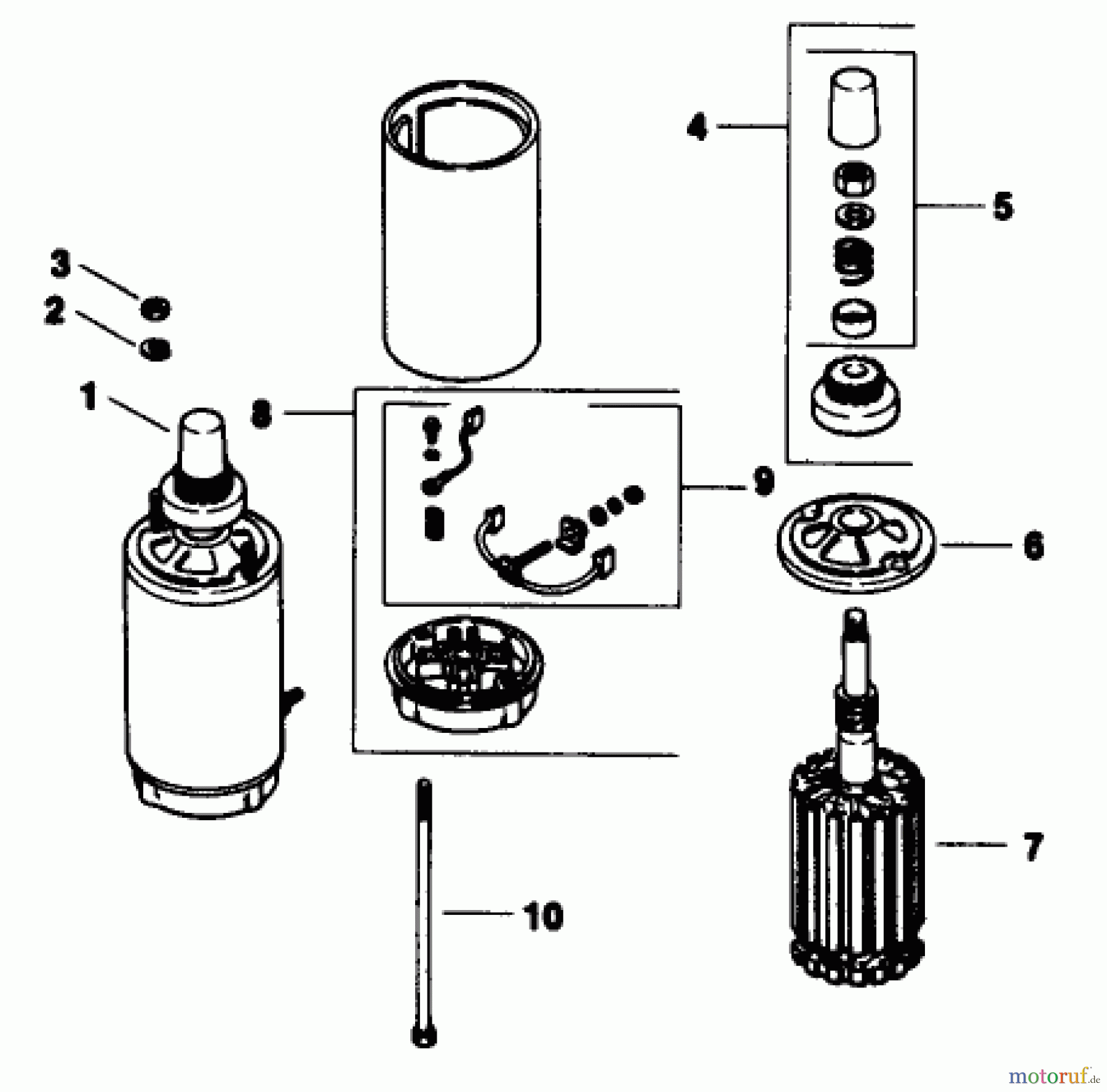 4

5

3

2

1

8

9

6

7

10

motoruf.de