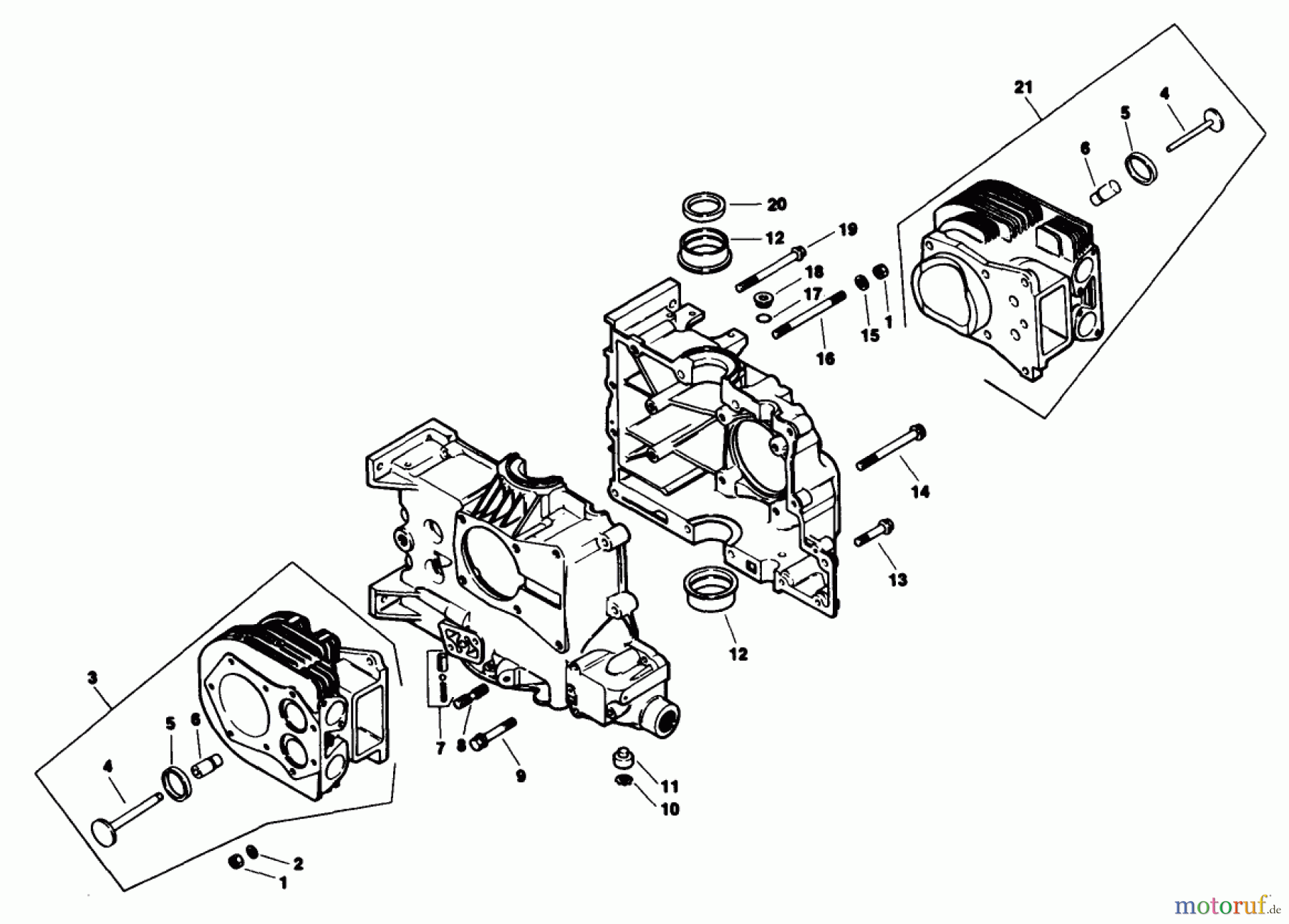 21
4
5
6
20
12
19
18
17
15
1
16
14
13
12
3
5
6
4
7
8
9
11
10
2
1
motoruf.de