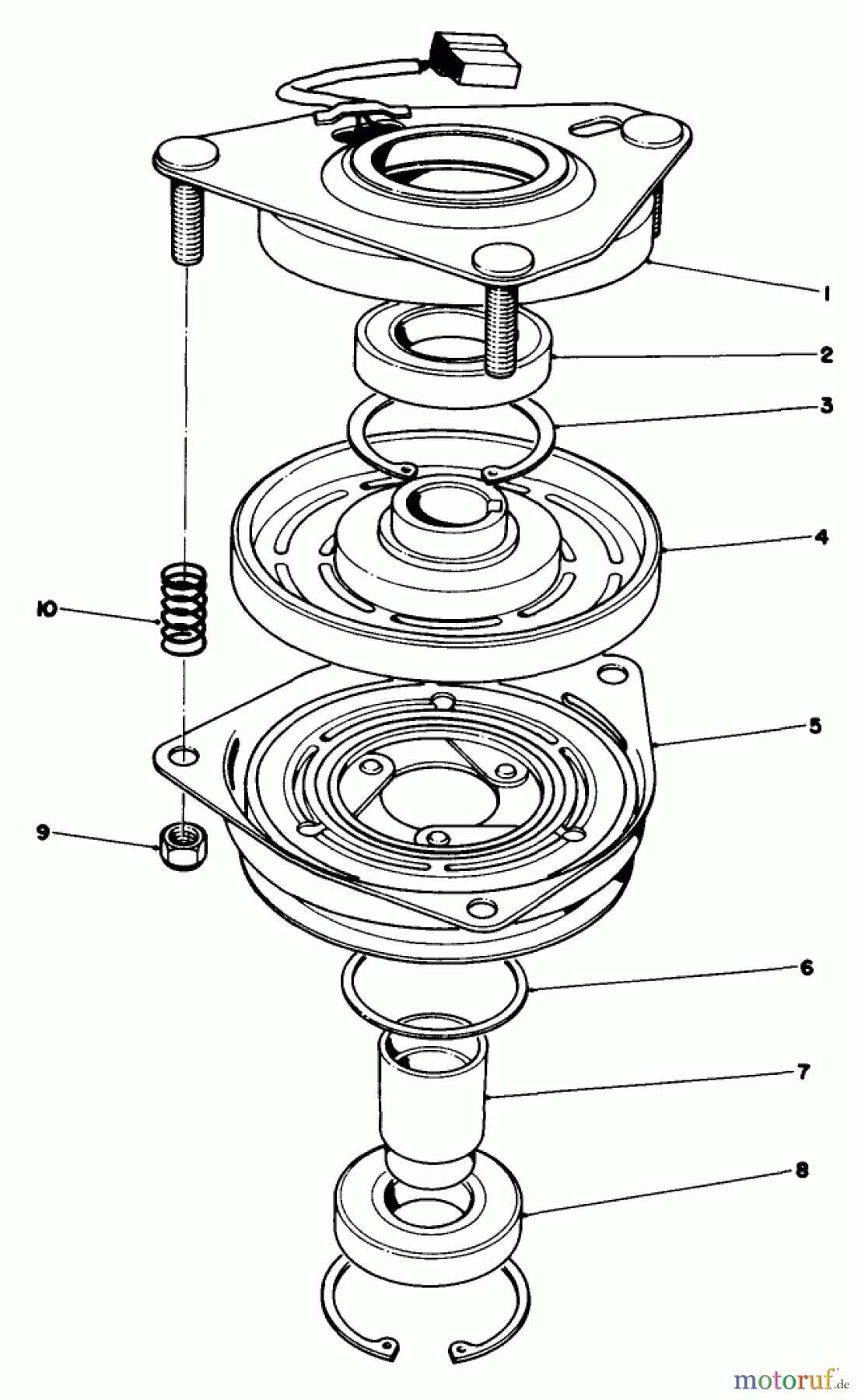 1
2
3
4
10
5
9
6
7
8
motoruf.de