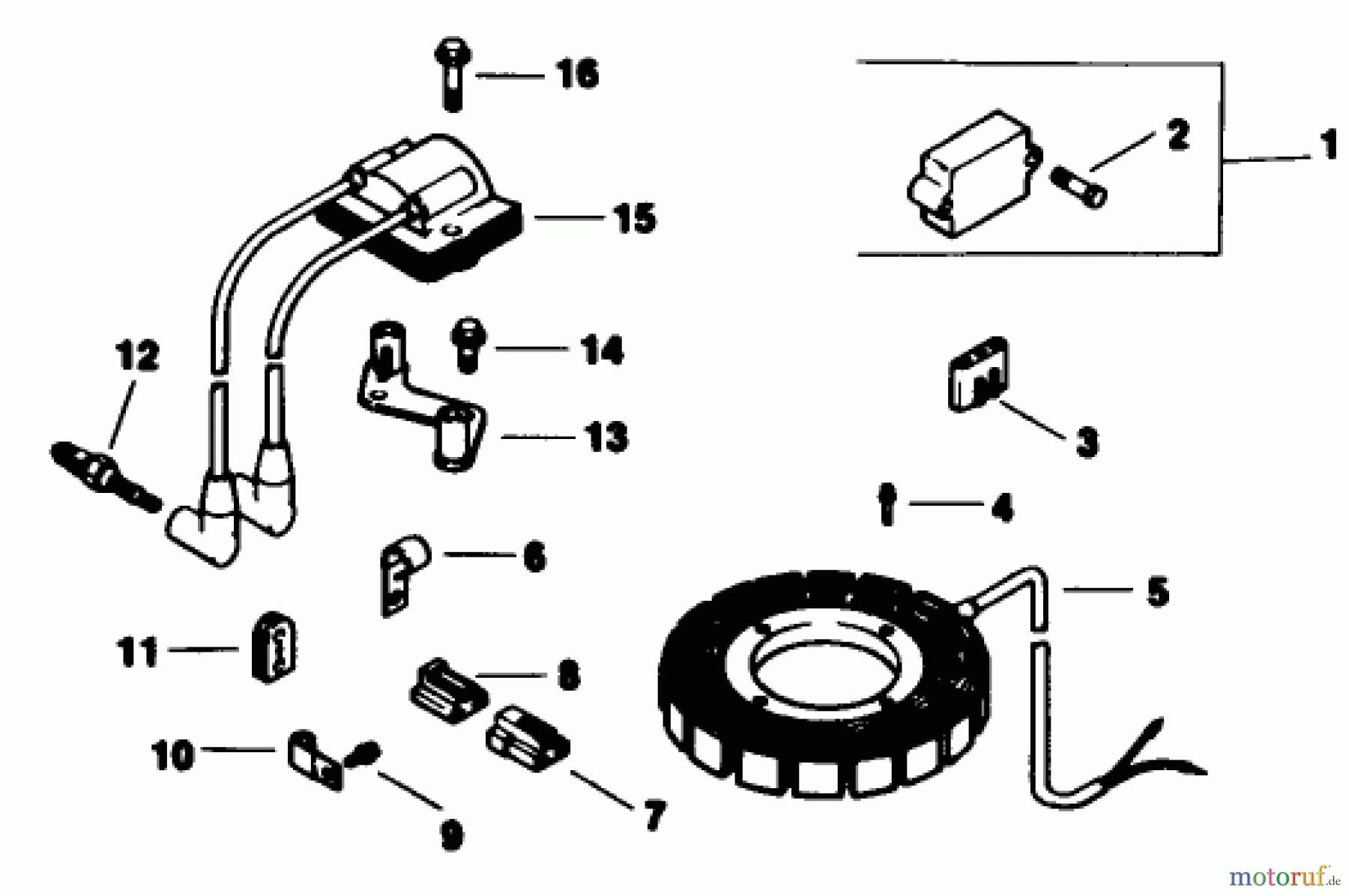 16

2

1

15

12

14

13

3

4

6

5

11

8

10

9

7

motoruf.de