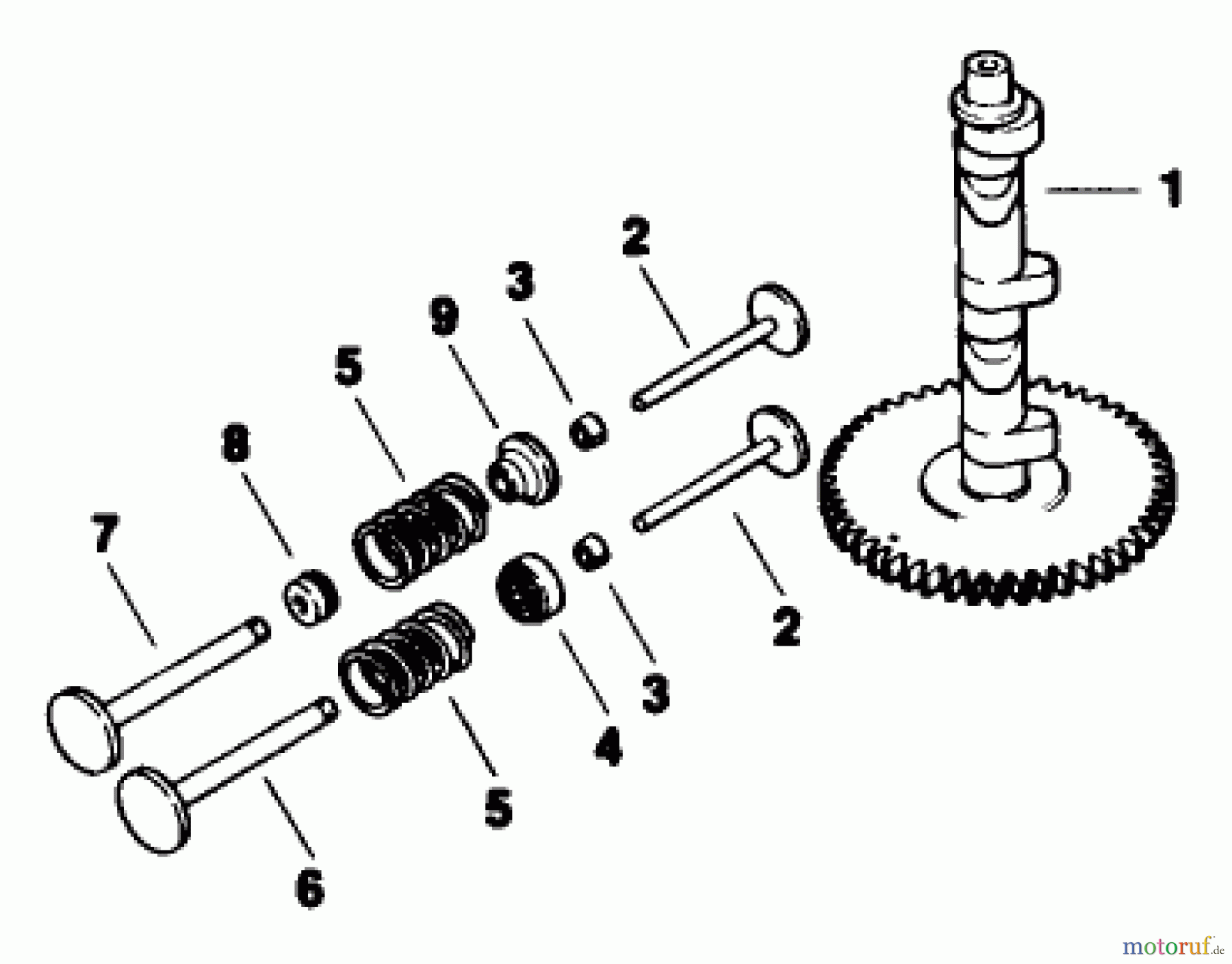 1
2
3
9
5
8
7
2
3
4
5
6
motoruf.de