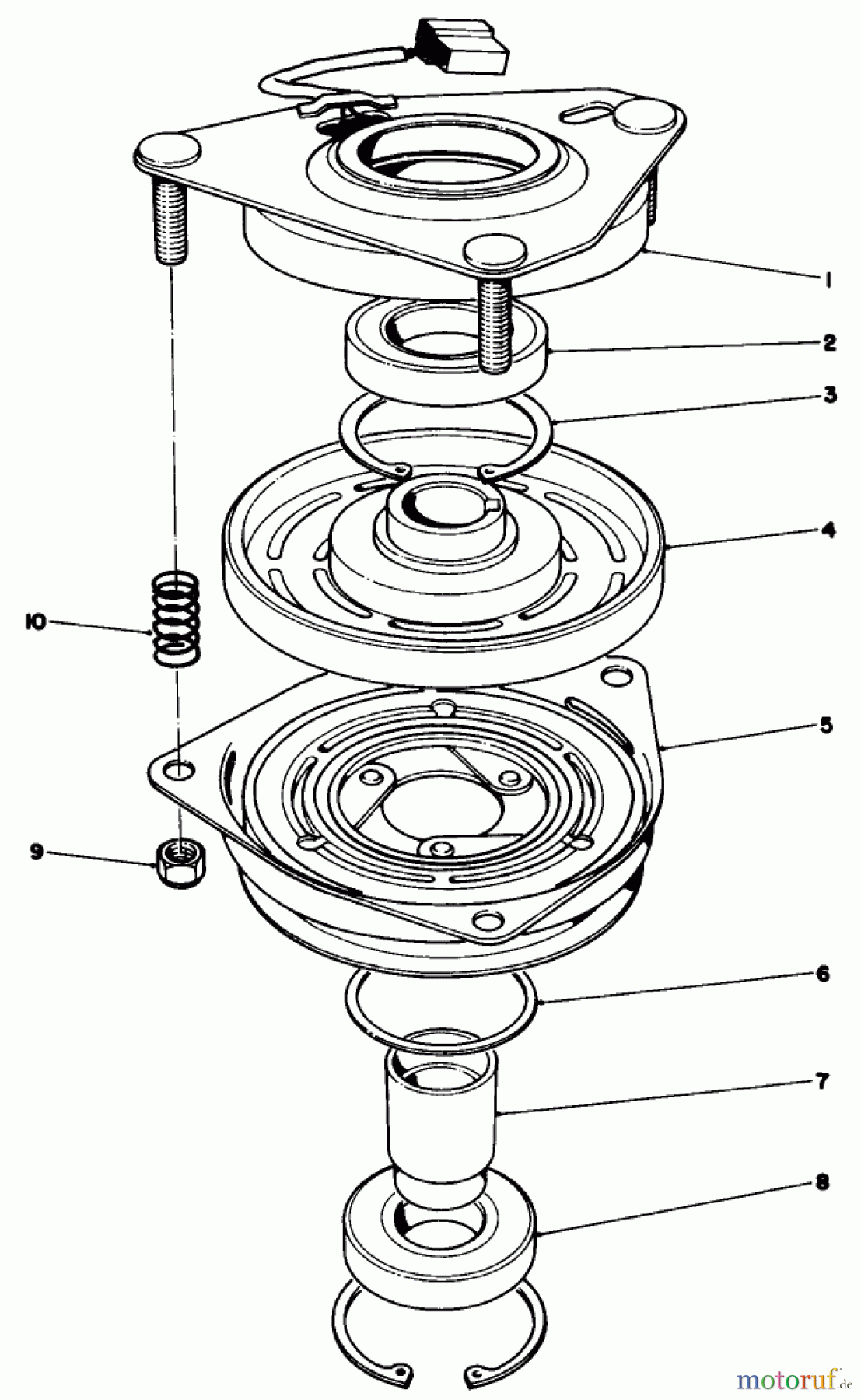 1
2
3
4
10
5
9
6
7
8
motoruf.de