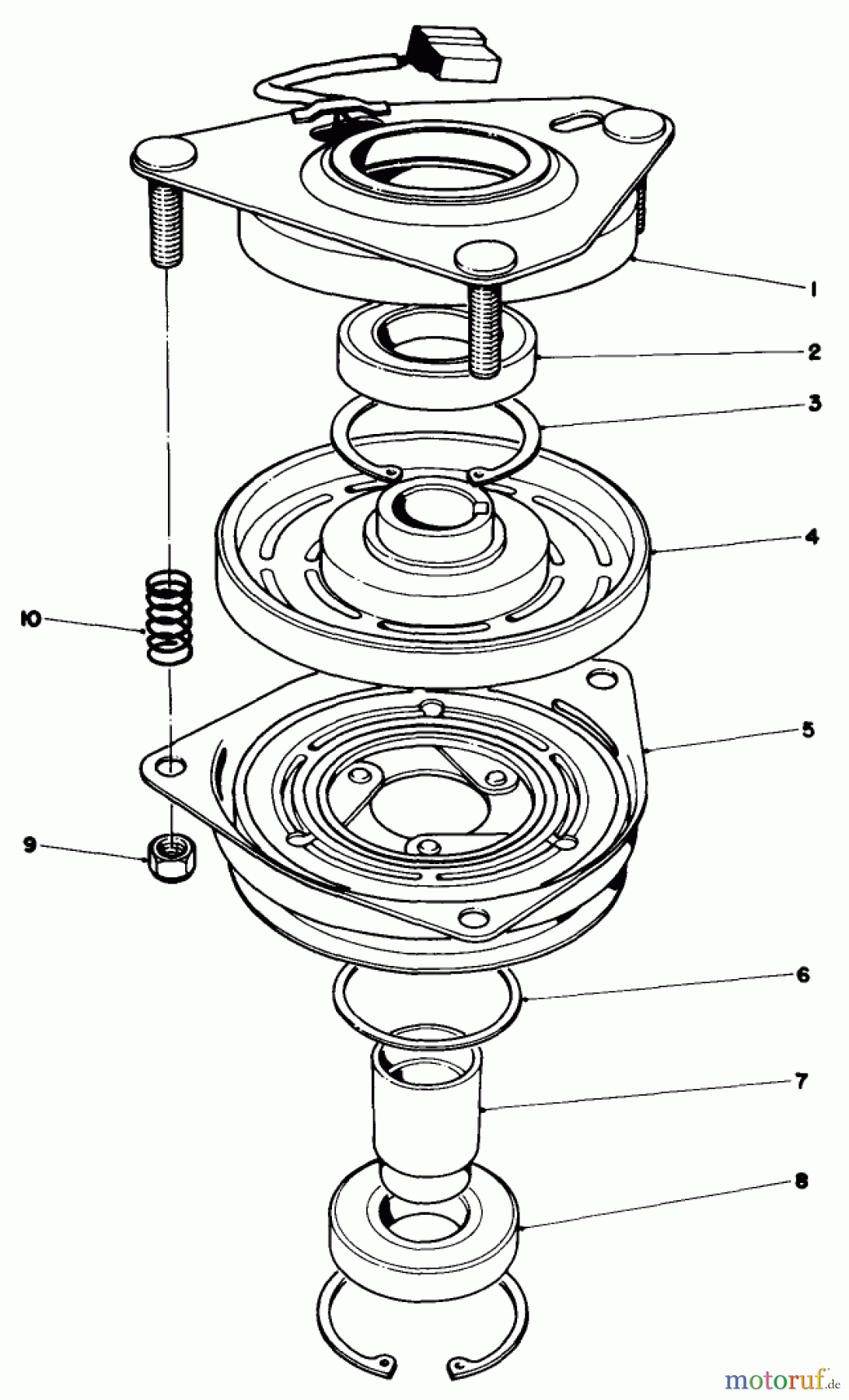 1
2
3
4
10
5
9
6
7
8
motoruf.de