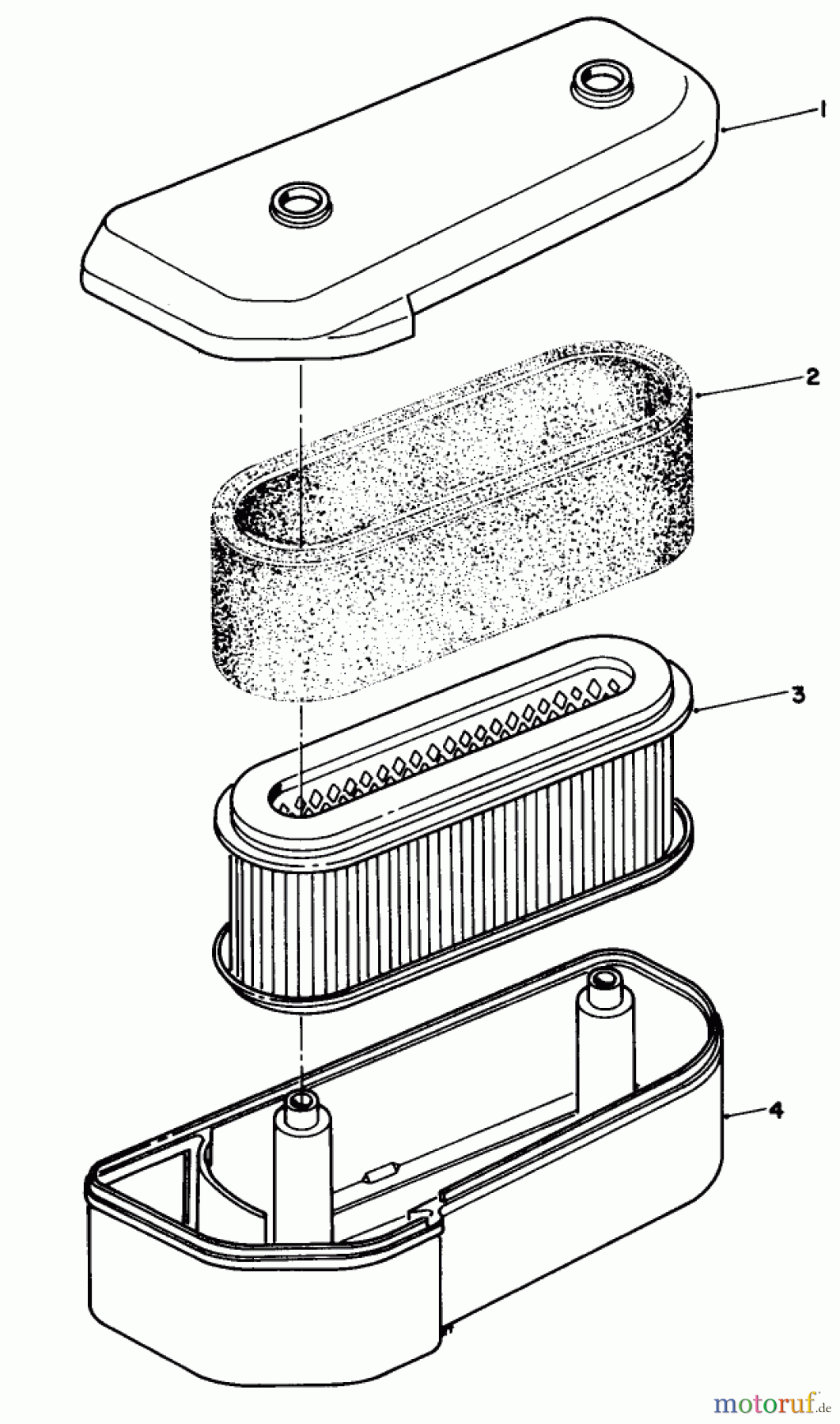 1
2
3
4
motoruf.de