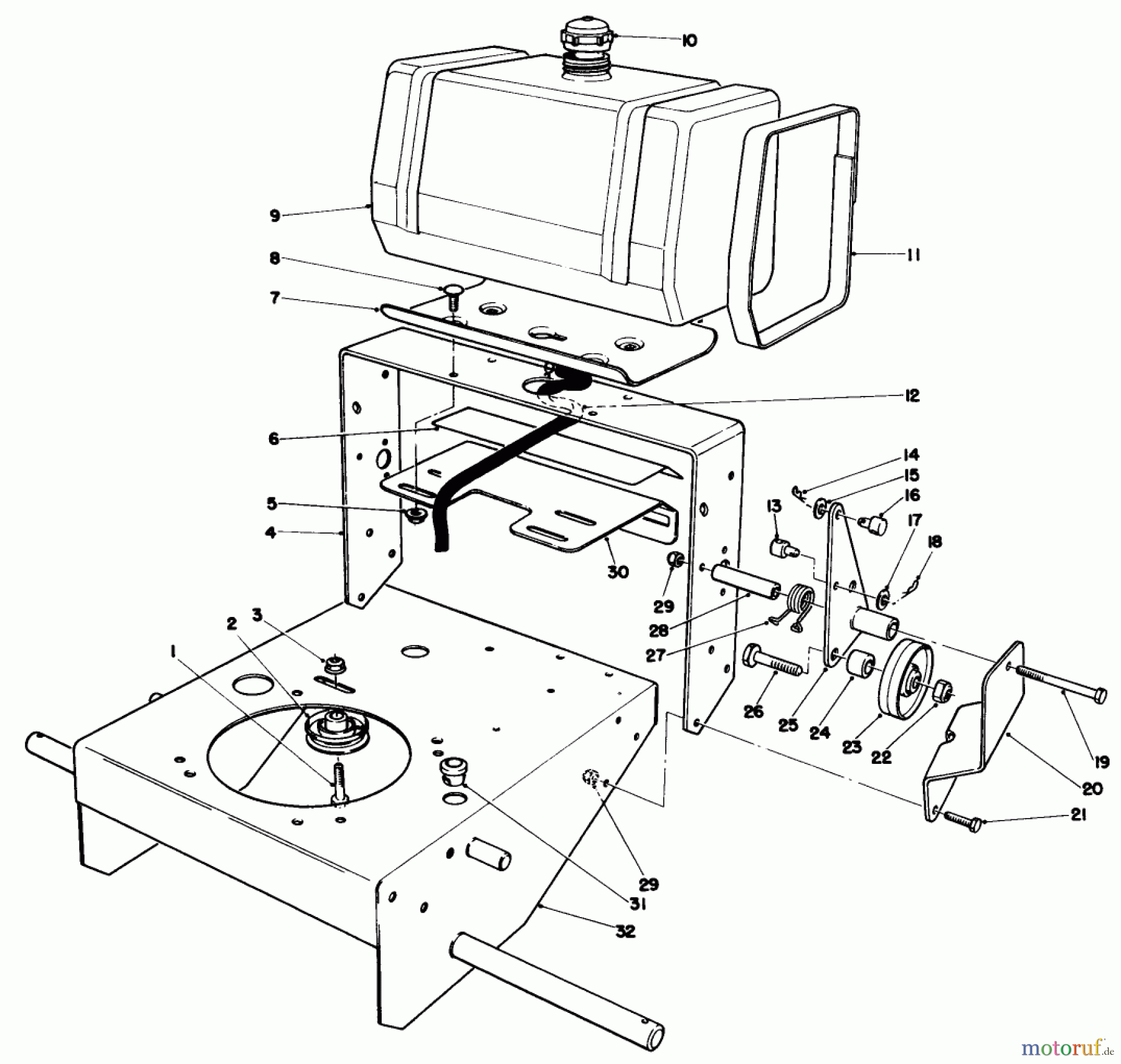 10
9
11
8
7
12
6
14
15
16
13
17
18
5
4
30
29
28
27
3
2
1
26
25
24
23
22
19
20
21
29
31
32
motoruf.de