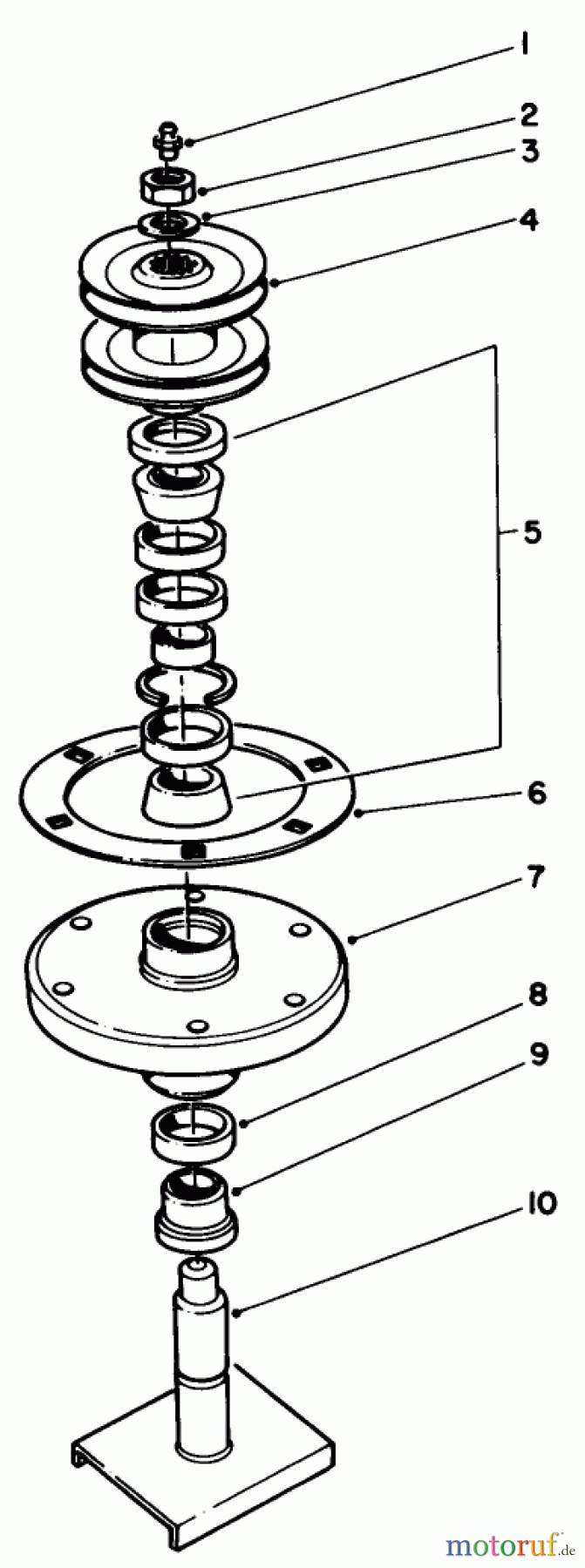 1
2
3
4
5
6
7
8
9
10
motoruf.de