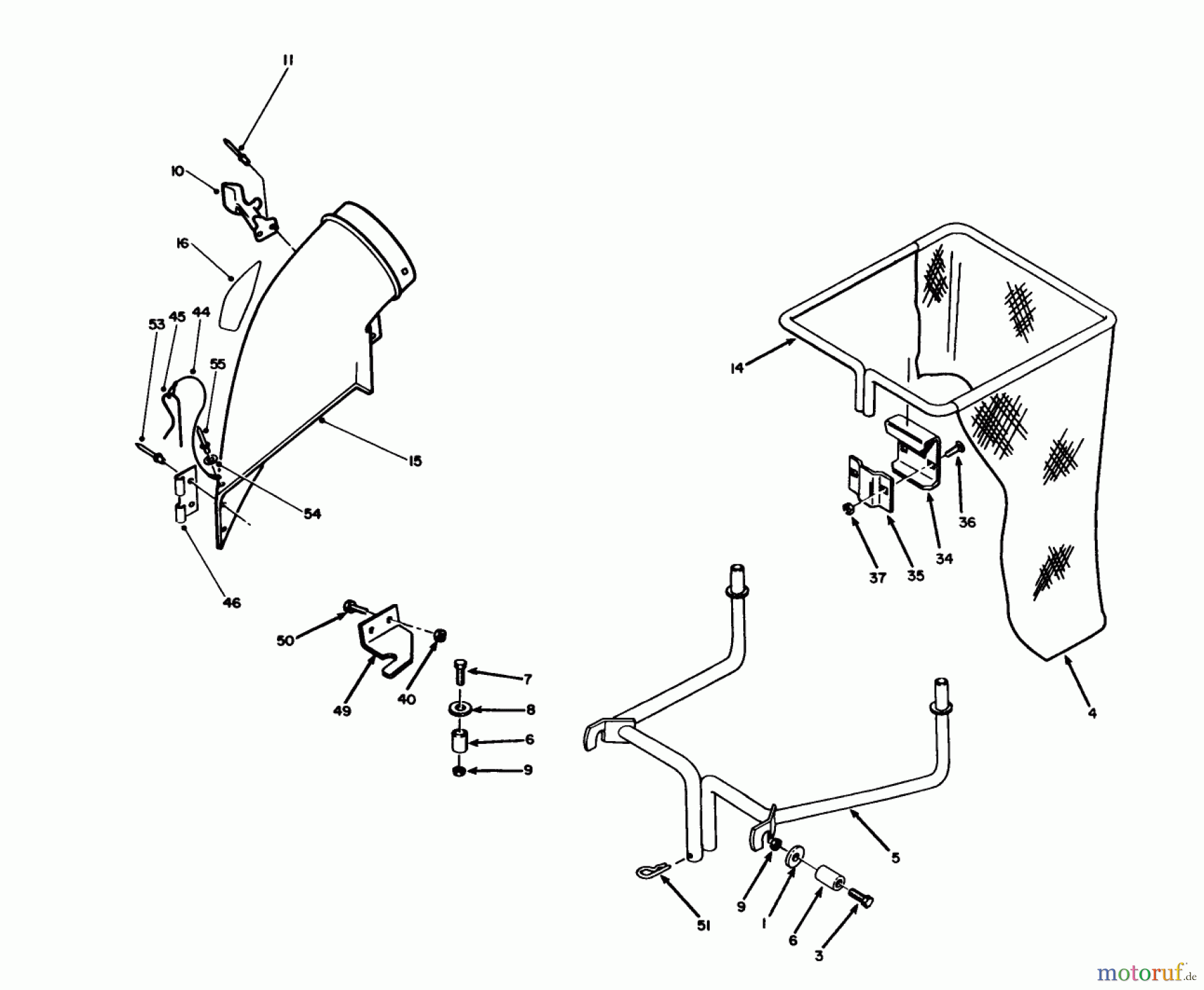 11
10
16
53
45
44
55
15
54
46
14
36
34
35
37
4
50
49
40
7
8
6
9
5
51
9
1
6
3
motoruf.de