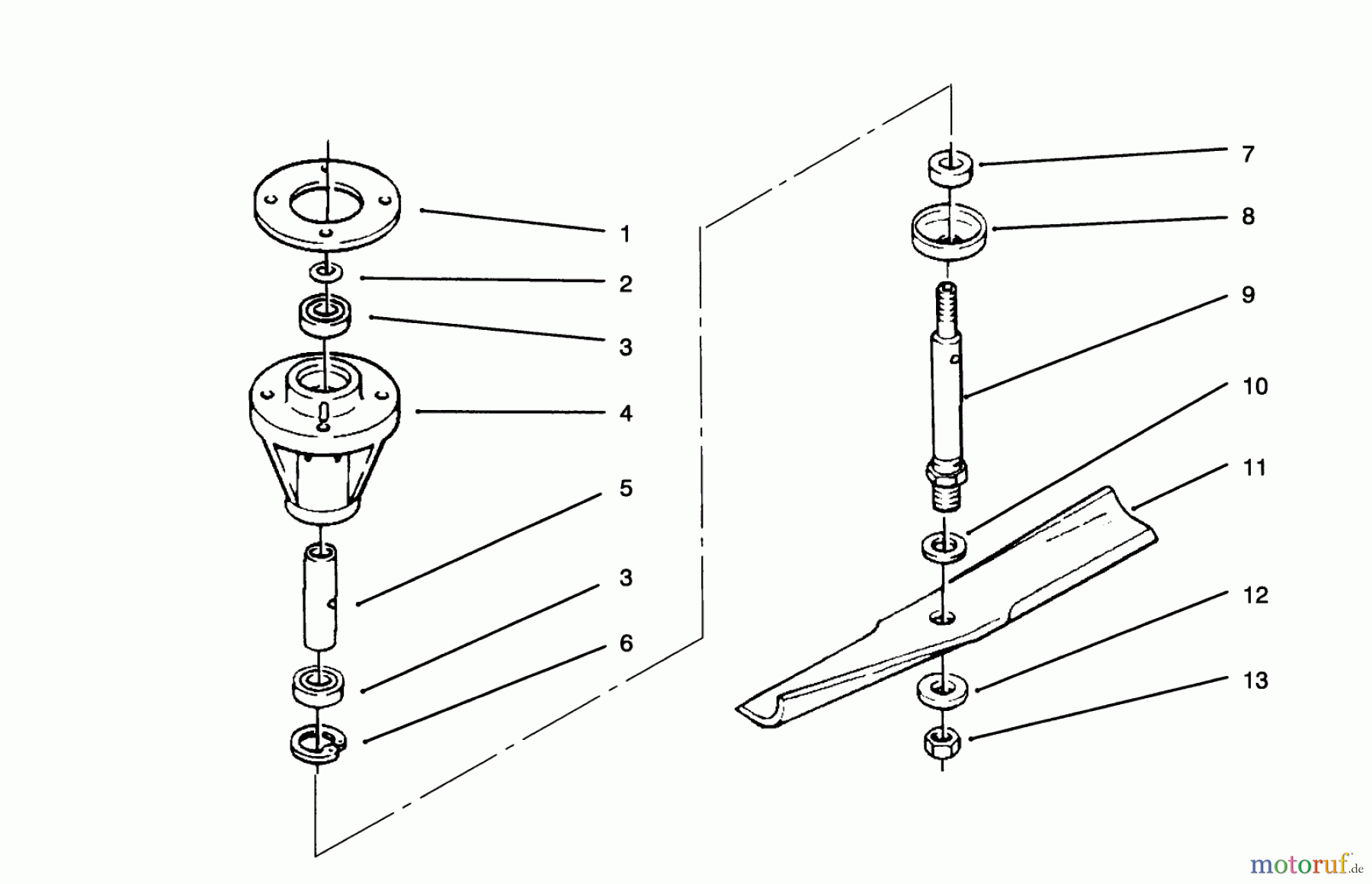 1
2
3
4
5
3
6
7
8
9
10
11
12
13
motoruf.de