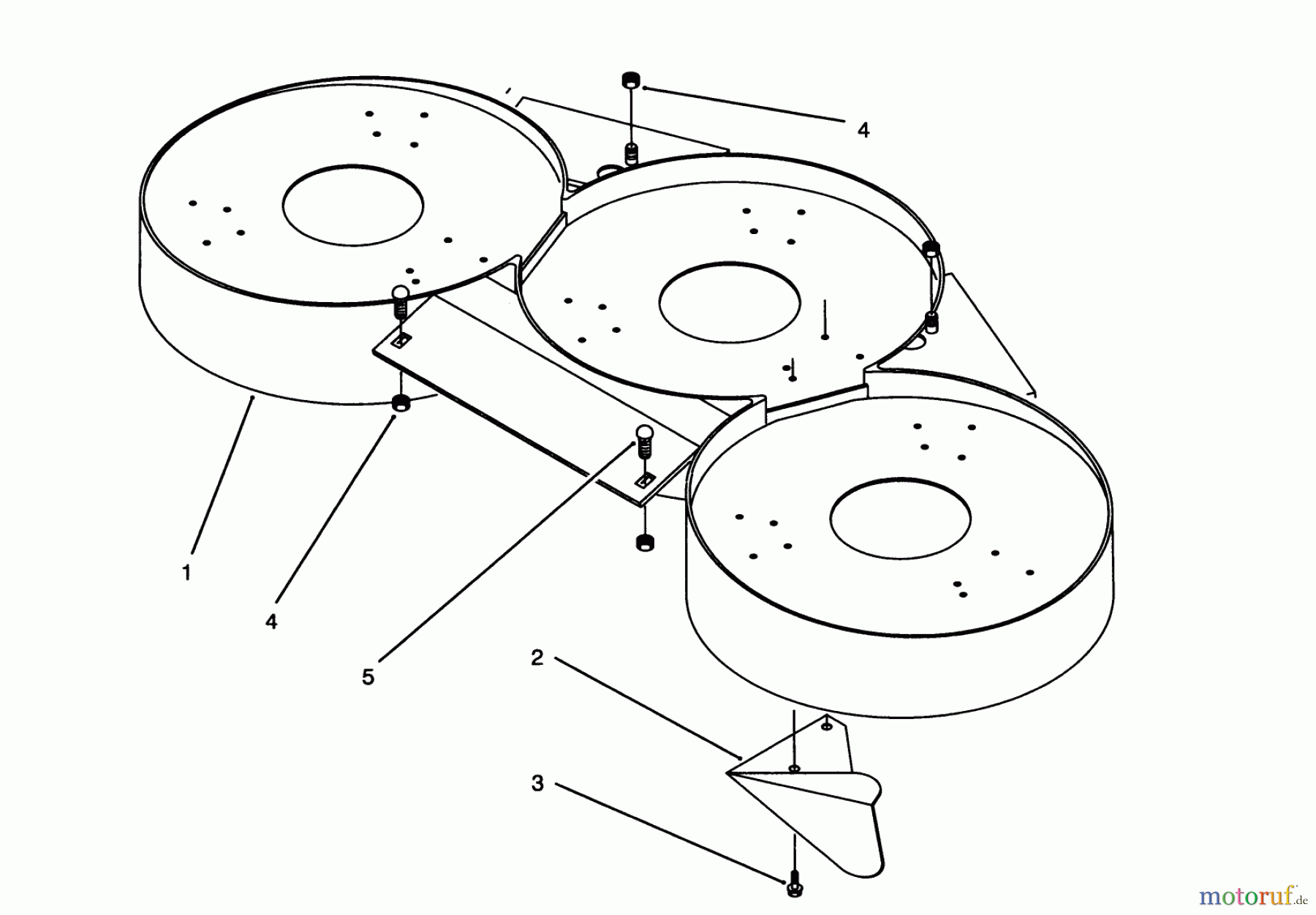 4

1

4

5

2

3

motoruf.de