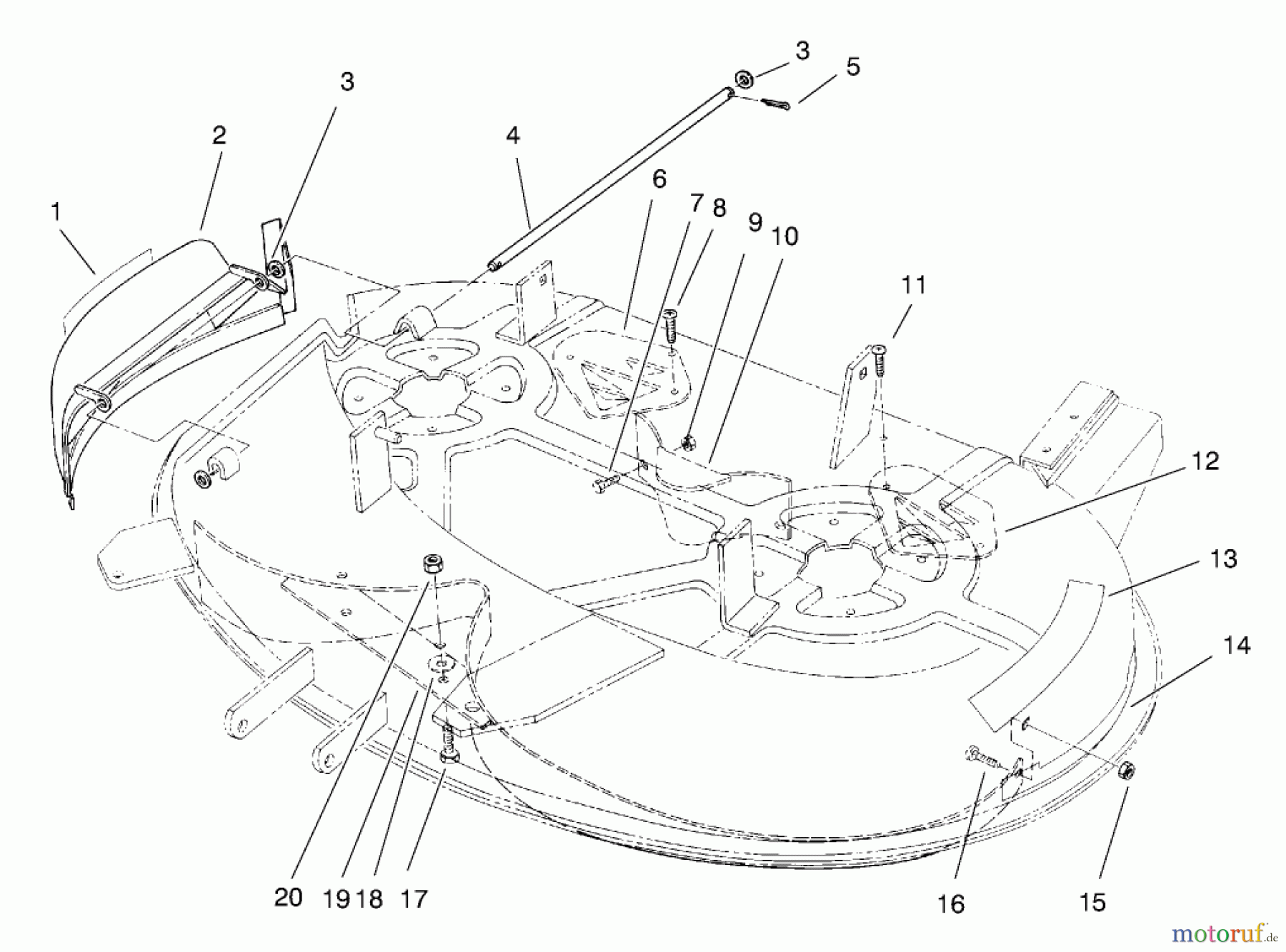 3
5
3
2
4
1
6
7
8
9
10
11
12
13
14
20
19
18
17
16
15
motoruf.de