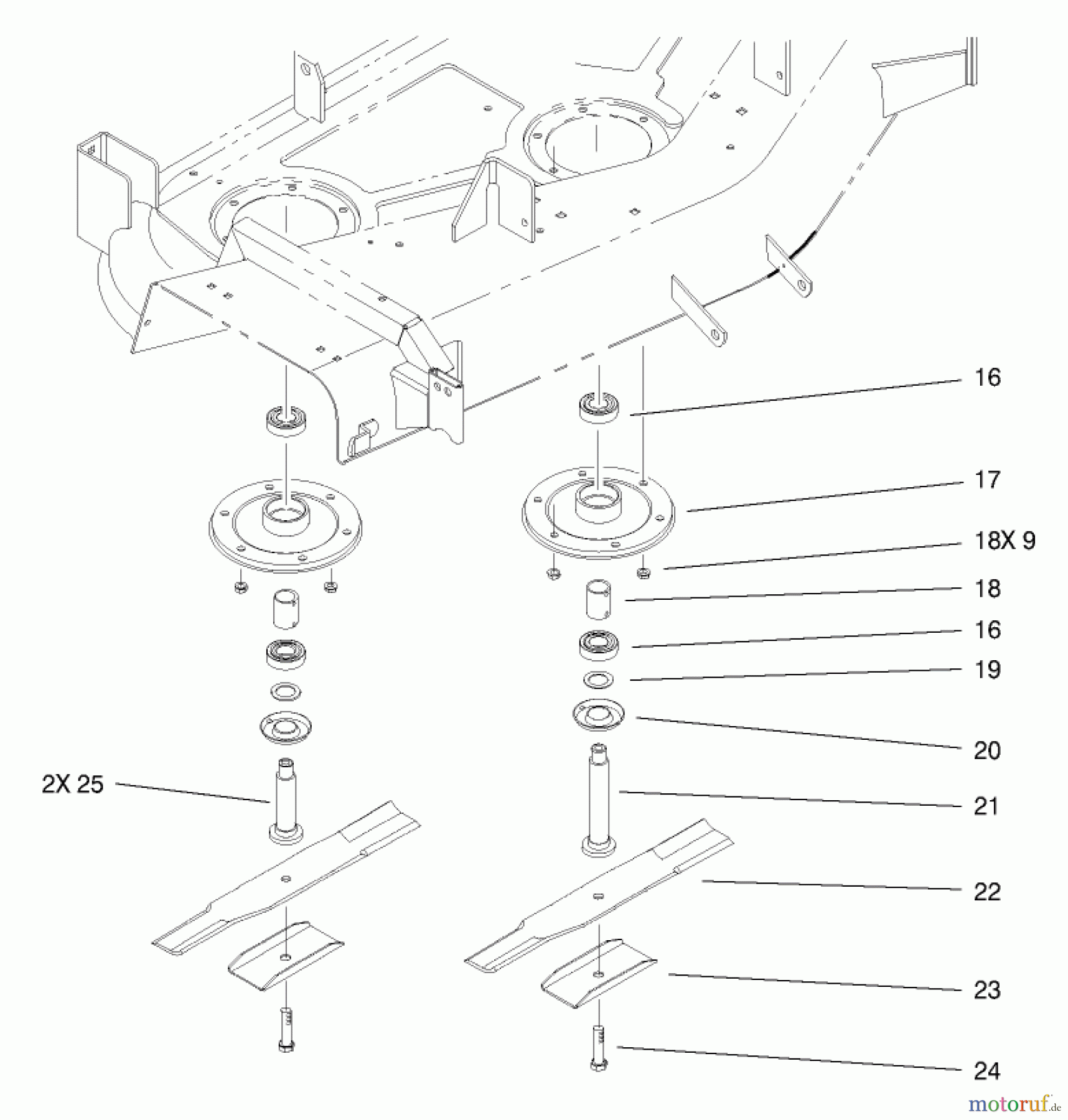 16

17

18X 9

18

16

19

20

2X 25

21

22

23

24

motoruf.de