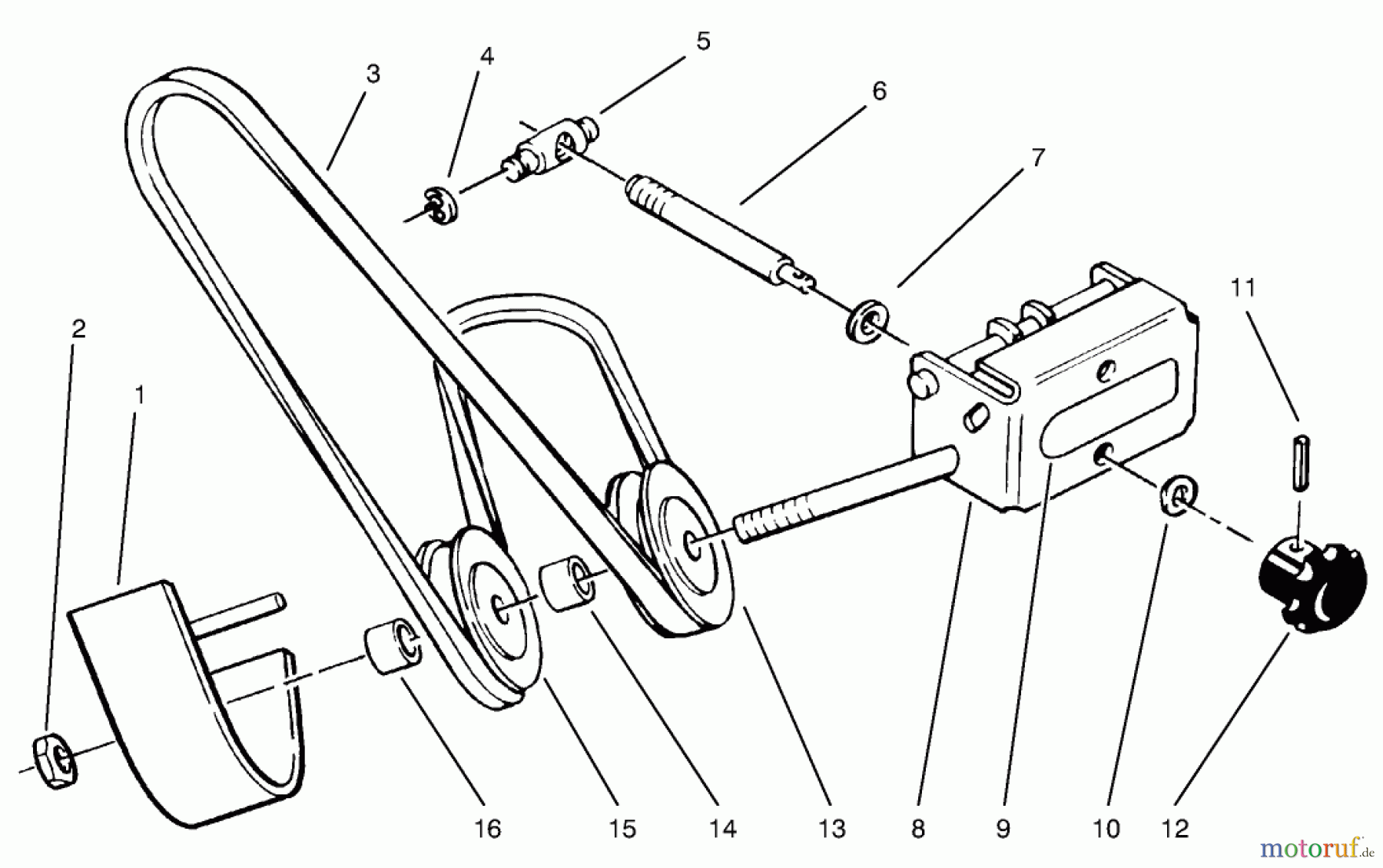 5
4
3
6
7
11
2
1
16
15
14
13
8
9
10
12
motoruf.de