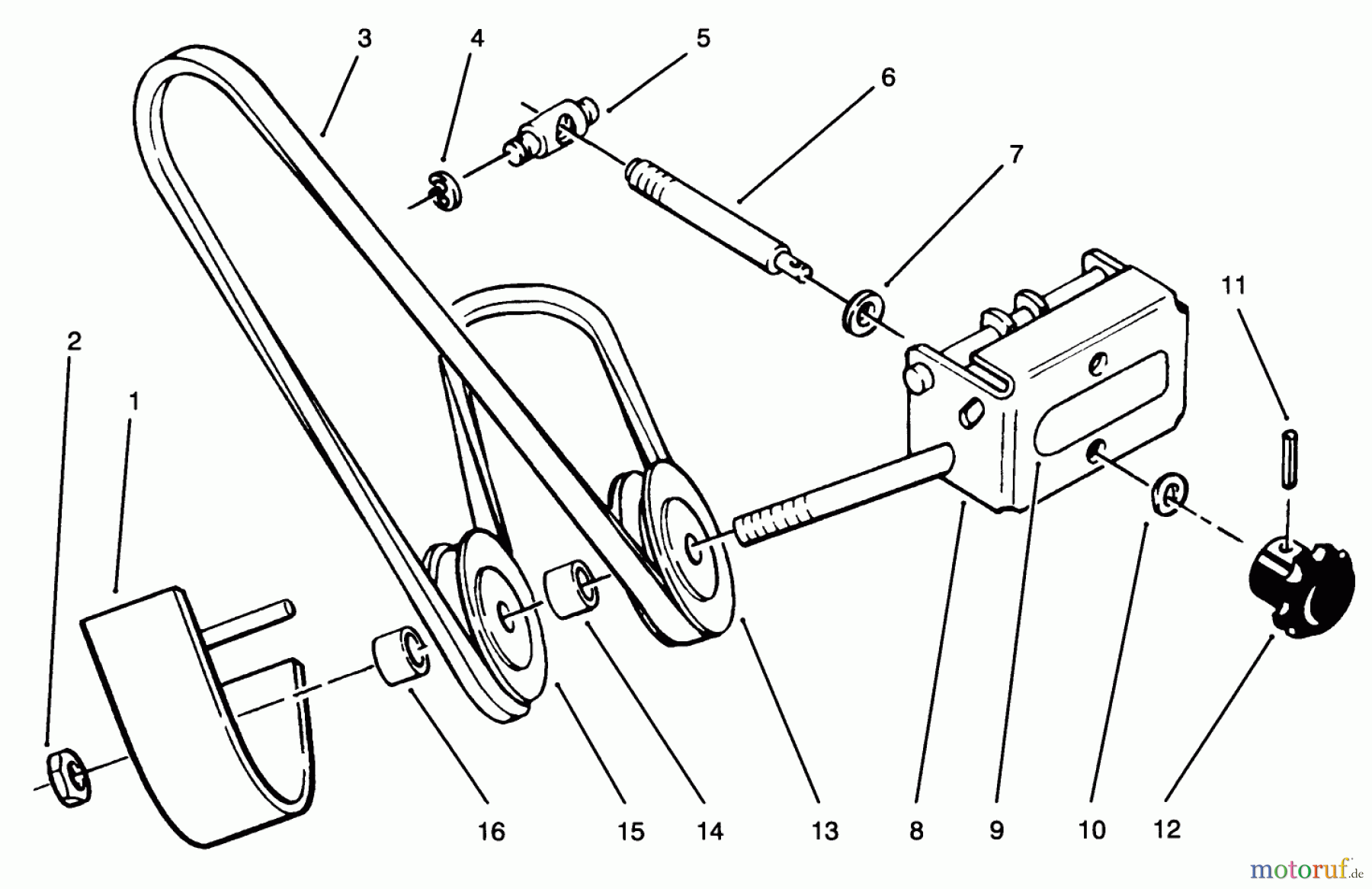 3
4
5
6
7
11
2
1
16
15
14
13
8
9
10
12
motoruf.de