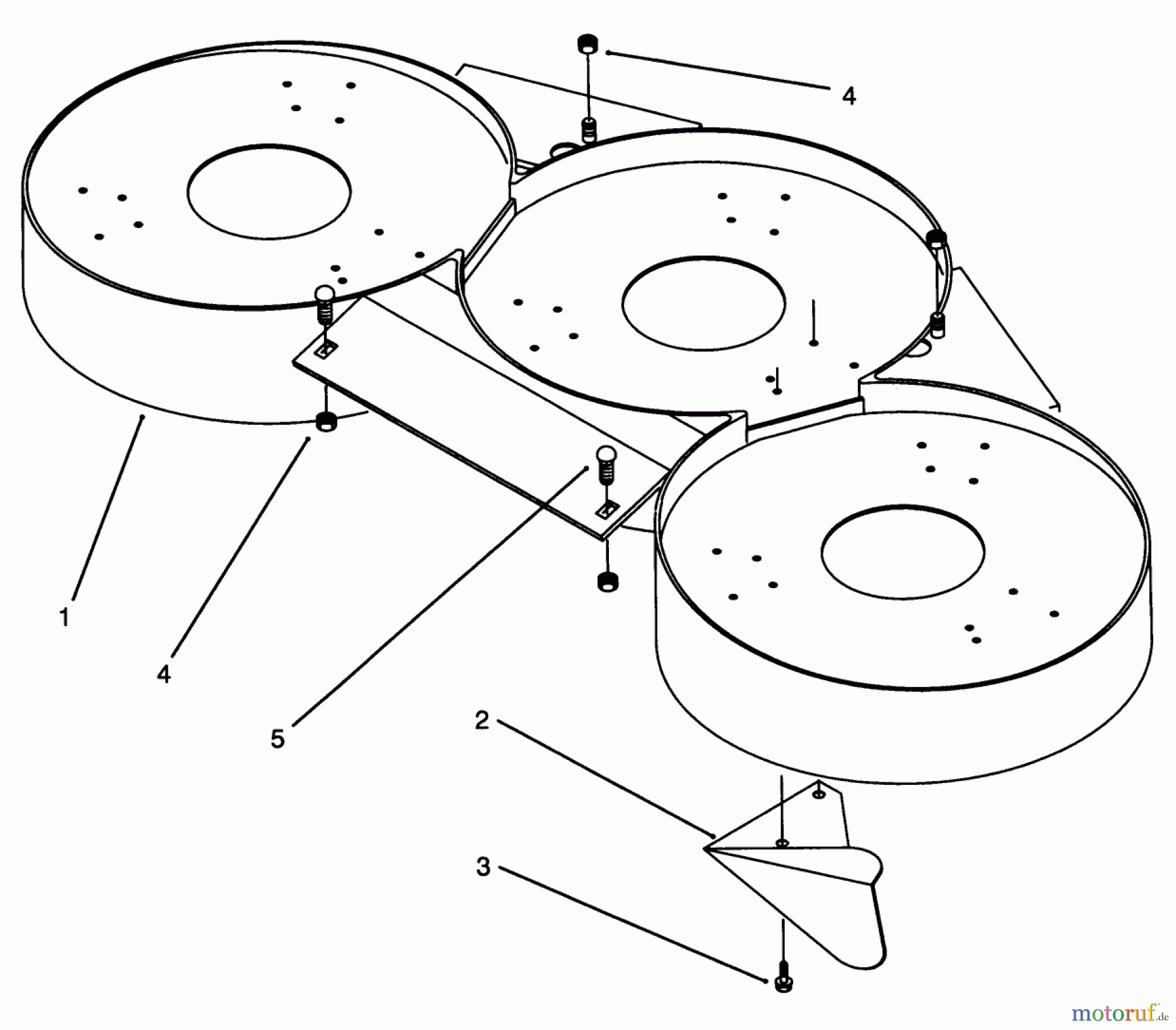 4

1

4

5

2

3

motoruf.de