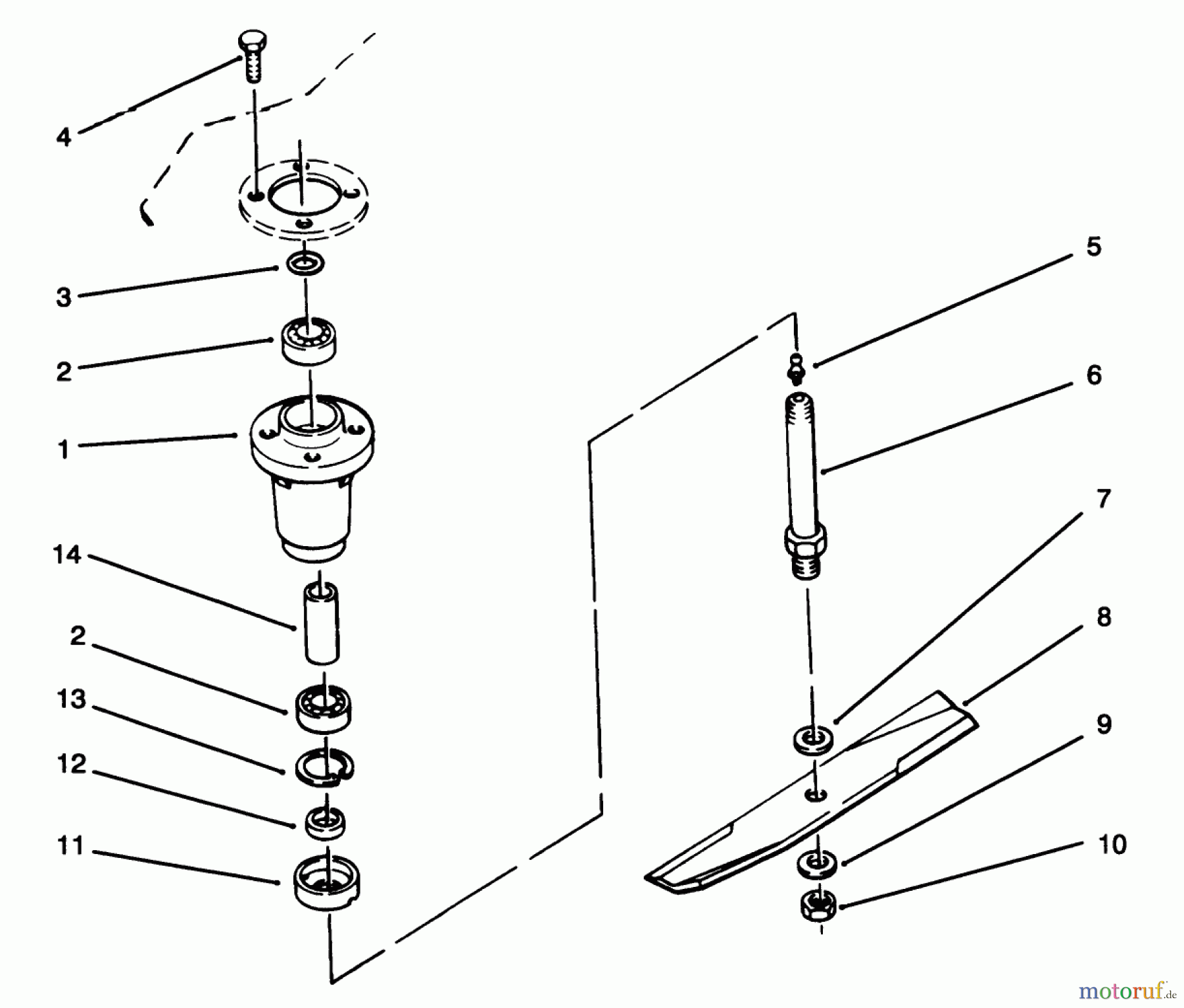 4
3
2
1
14
2
13
12
11
5
6
7
8
9
10
motoruf.de