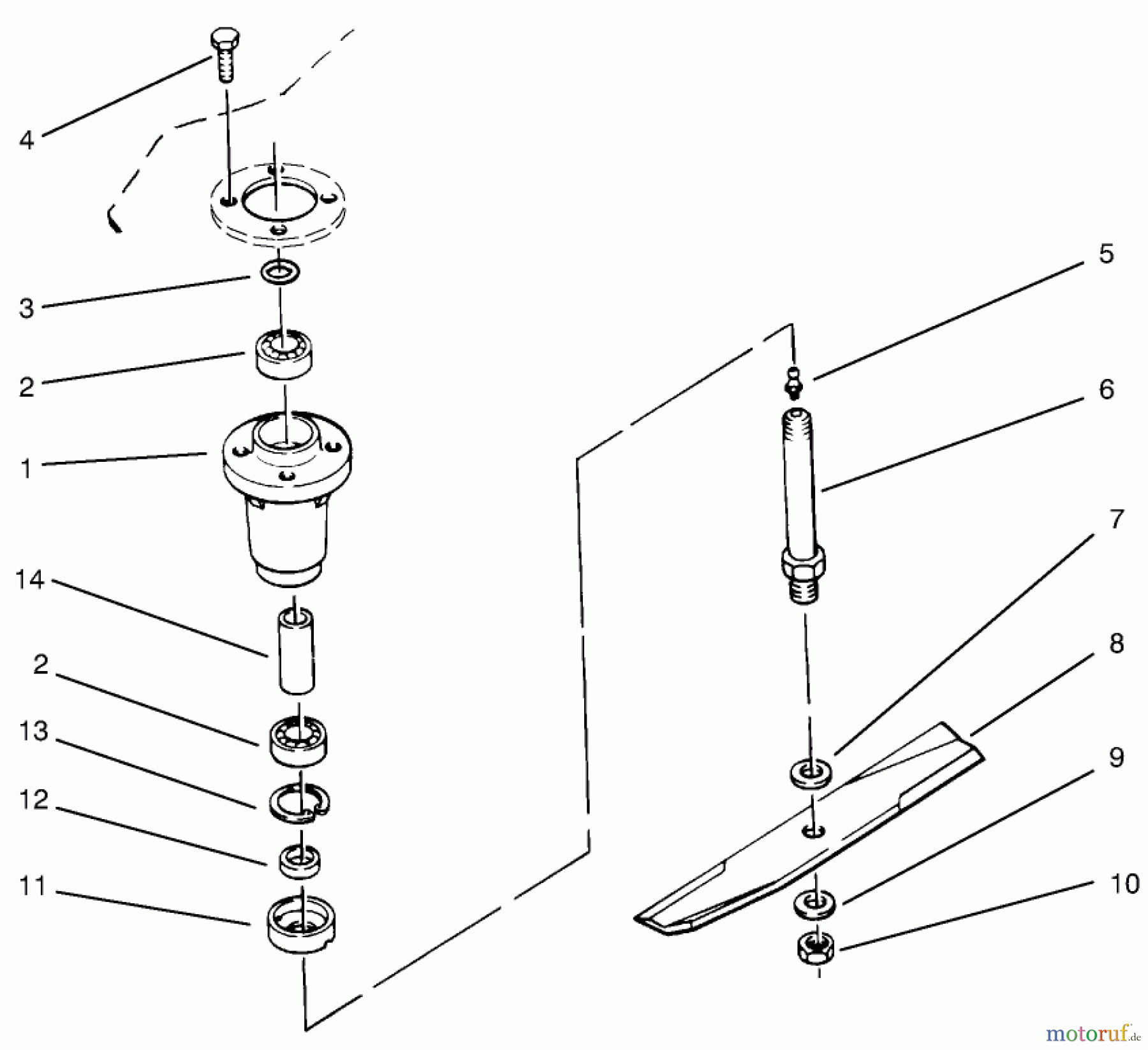 4

3

2

1

14

2

13

12

11

5

6

7

8

9

10

motoruf.de