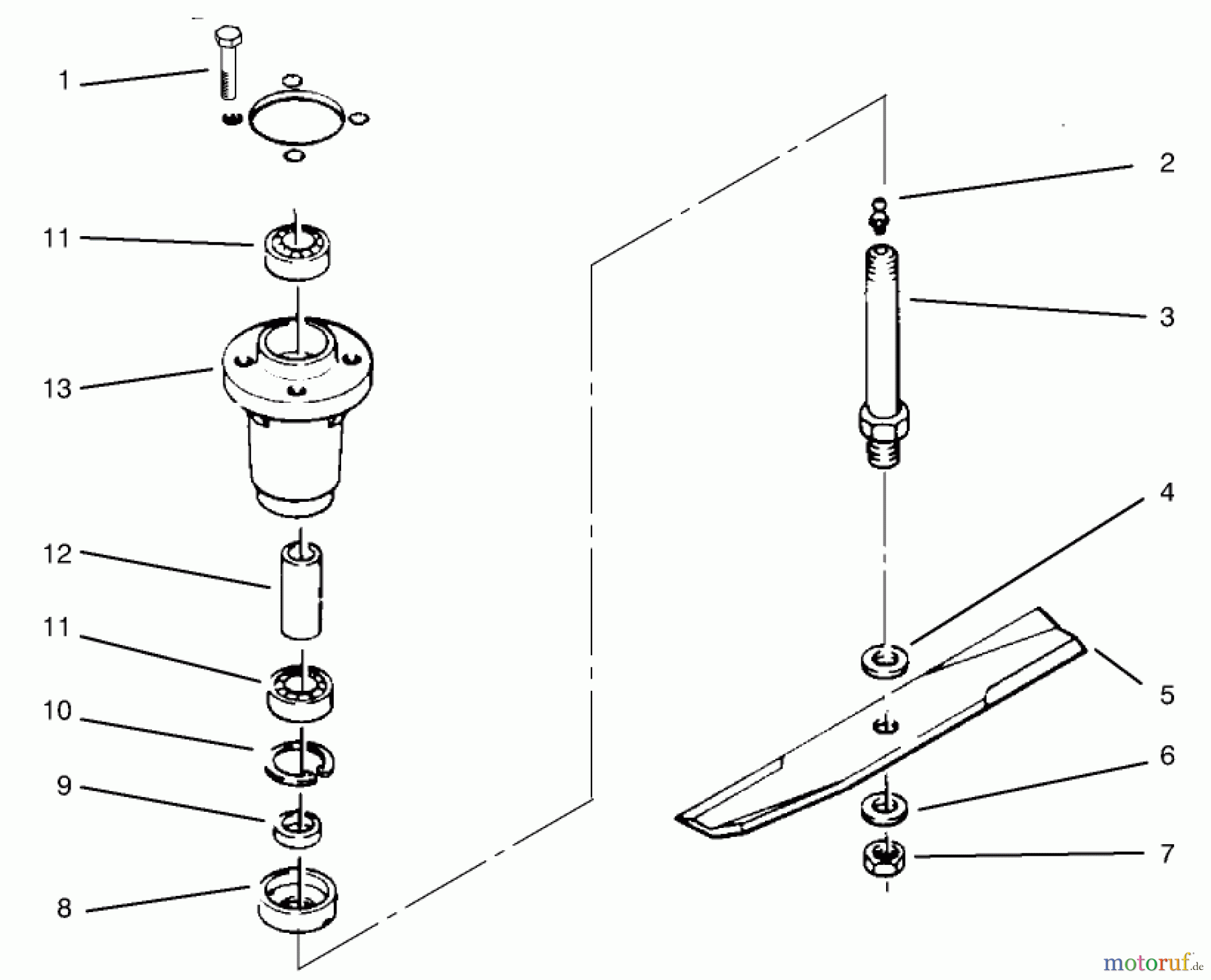 1
11
13
12
11
10
9
8
2
3
4
5
6
7
motoruf.de