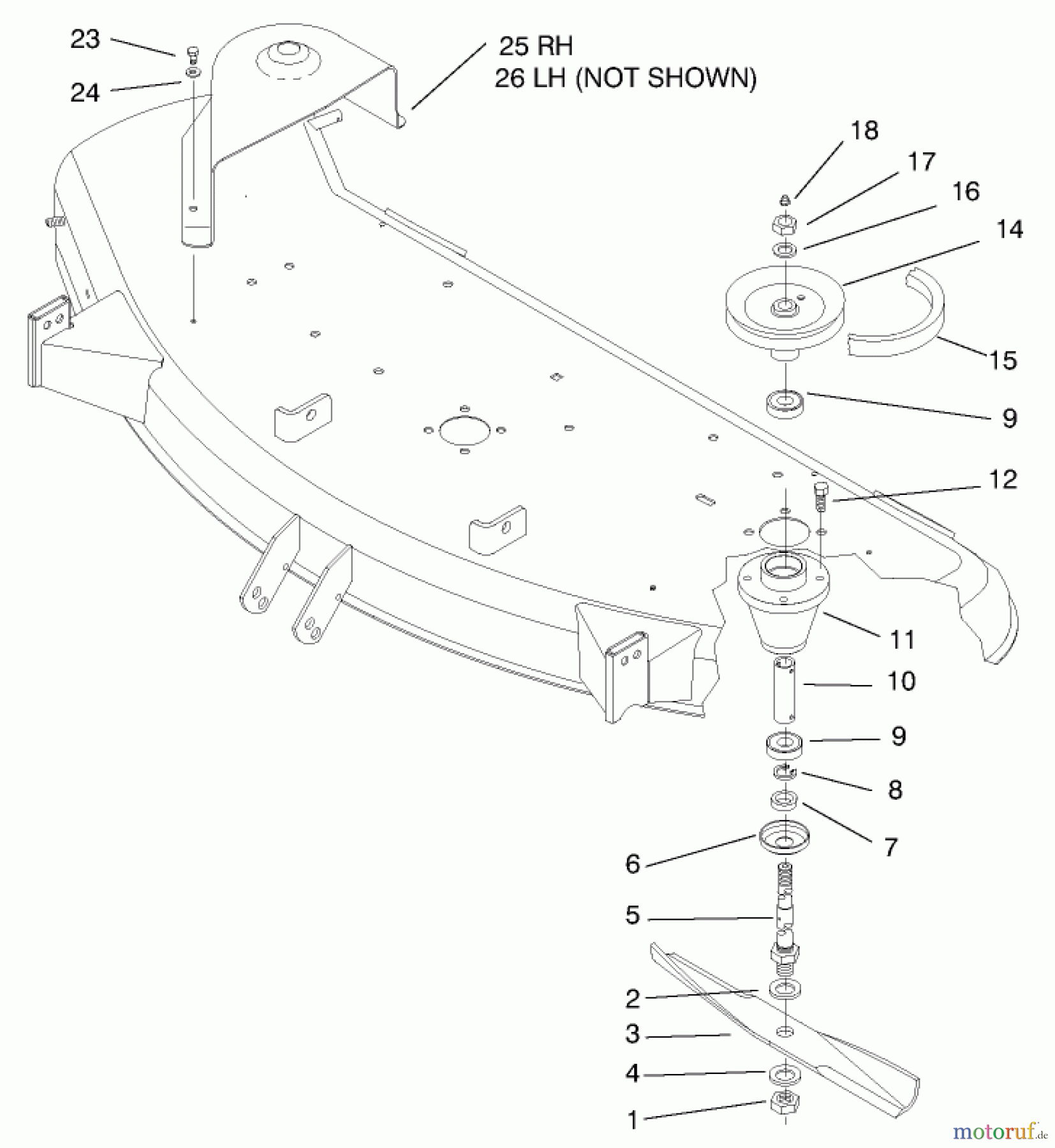 23
24
25 RH
26 LH (NOT SHOWN)
18
17
16
14
15
9
12
11
10
9
8
7
6
5
2
3
4
1
motoruf.de