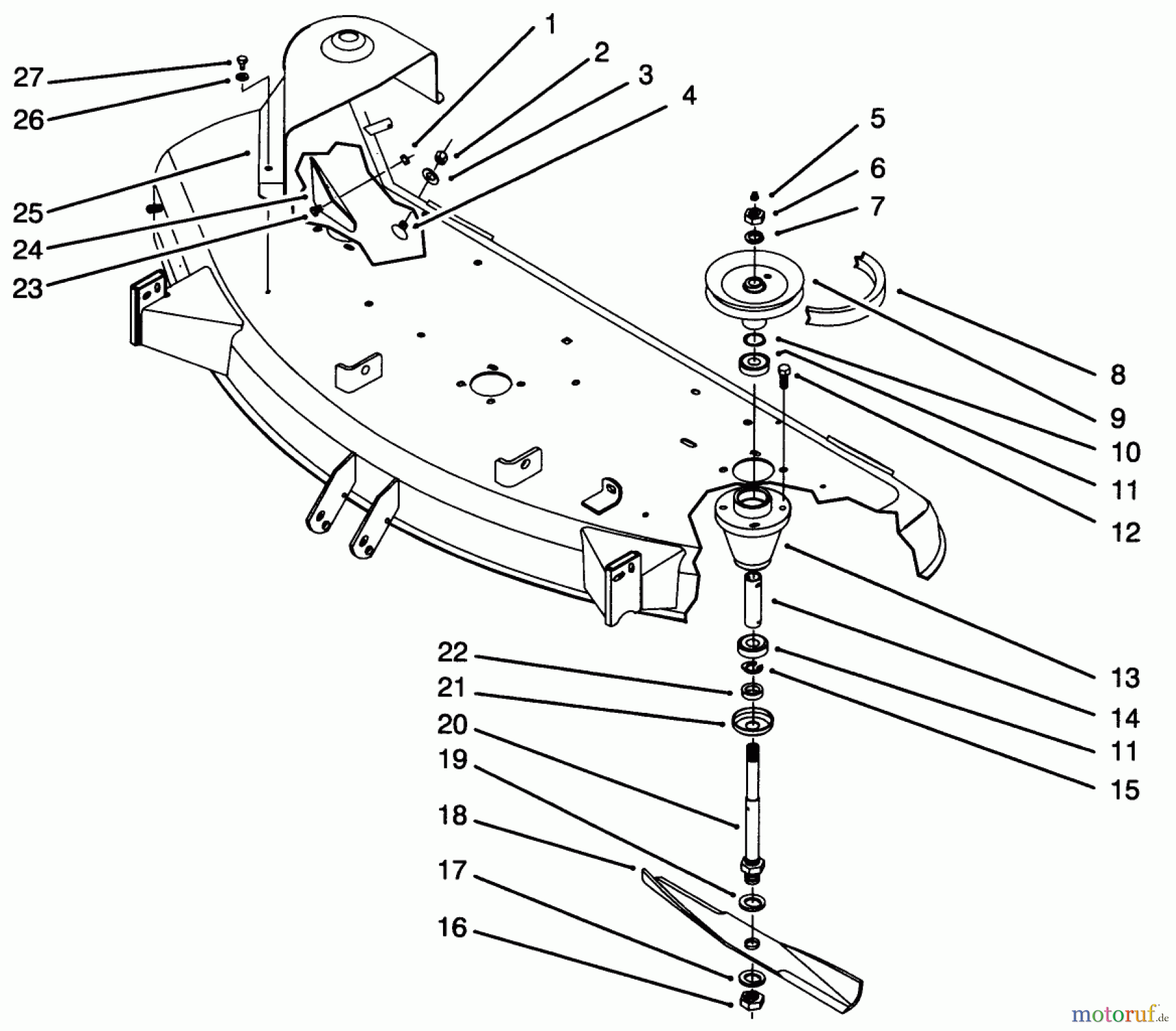 27
26
25
24
23
1
2
3
4
5
6
7
8
9
10
11
12
13
14
11
15
22
21
20
19
18
17
16
motoruf.de