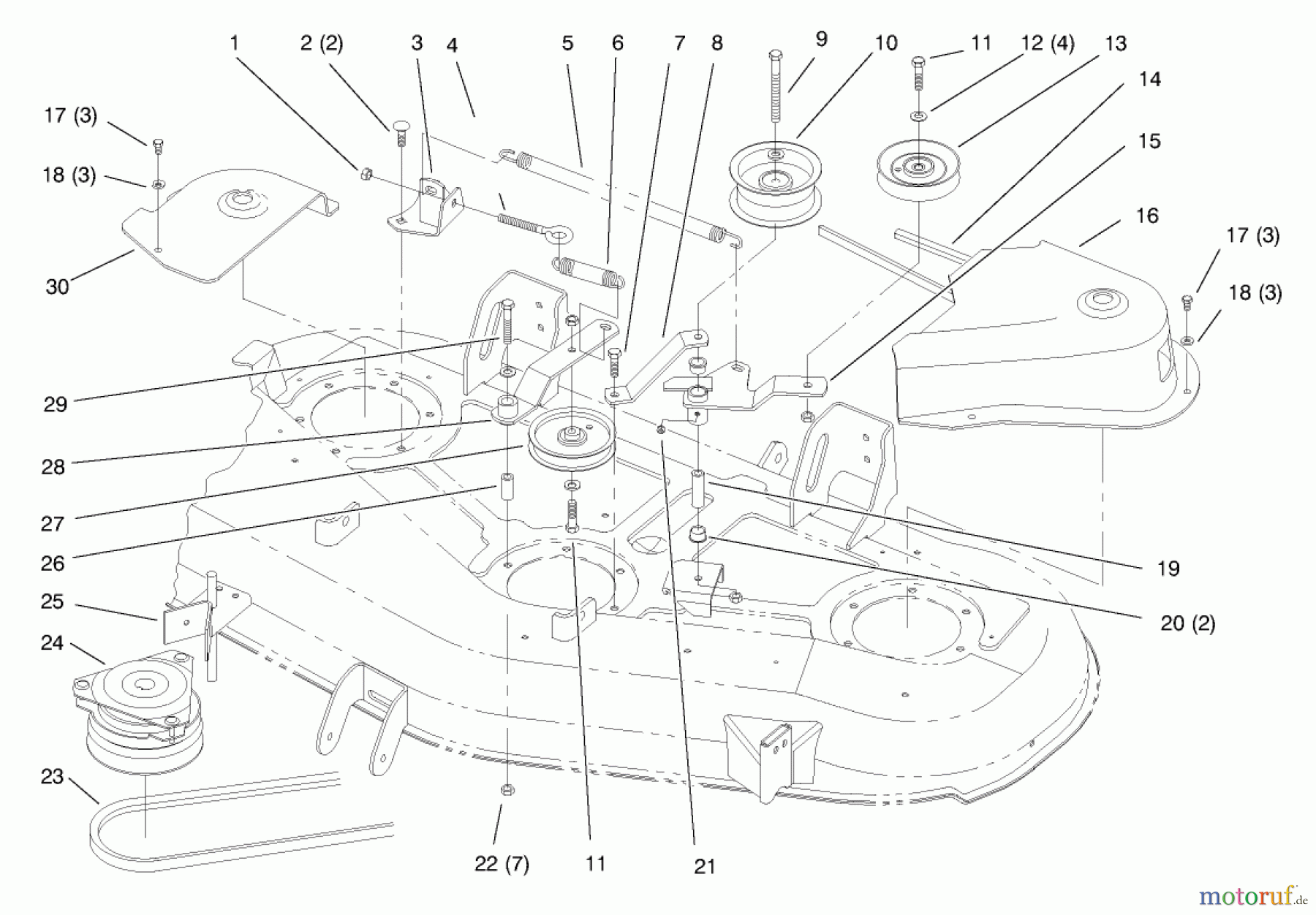 1
2 (2)
3
4
5
6
7
8
9
10
11
12 (4)
13
14
15
16
17 (3)
18 (3)
17 (3)
18 (3)
30
29
28
27
26
25
24
23
22 (7)
11
21
19
20 (2)
motoruf.de