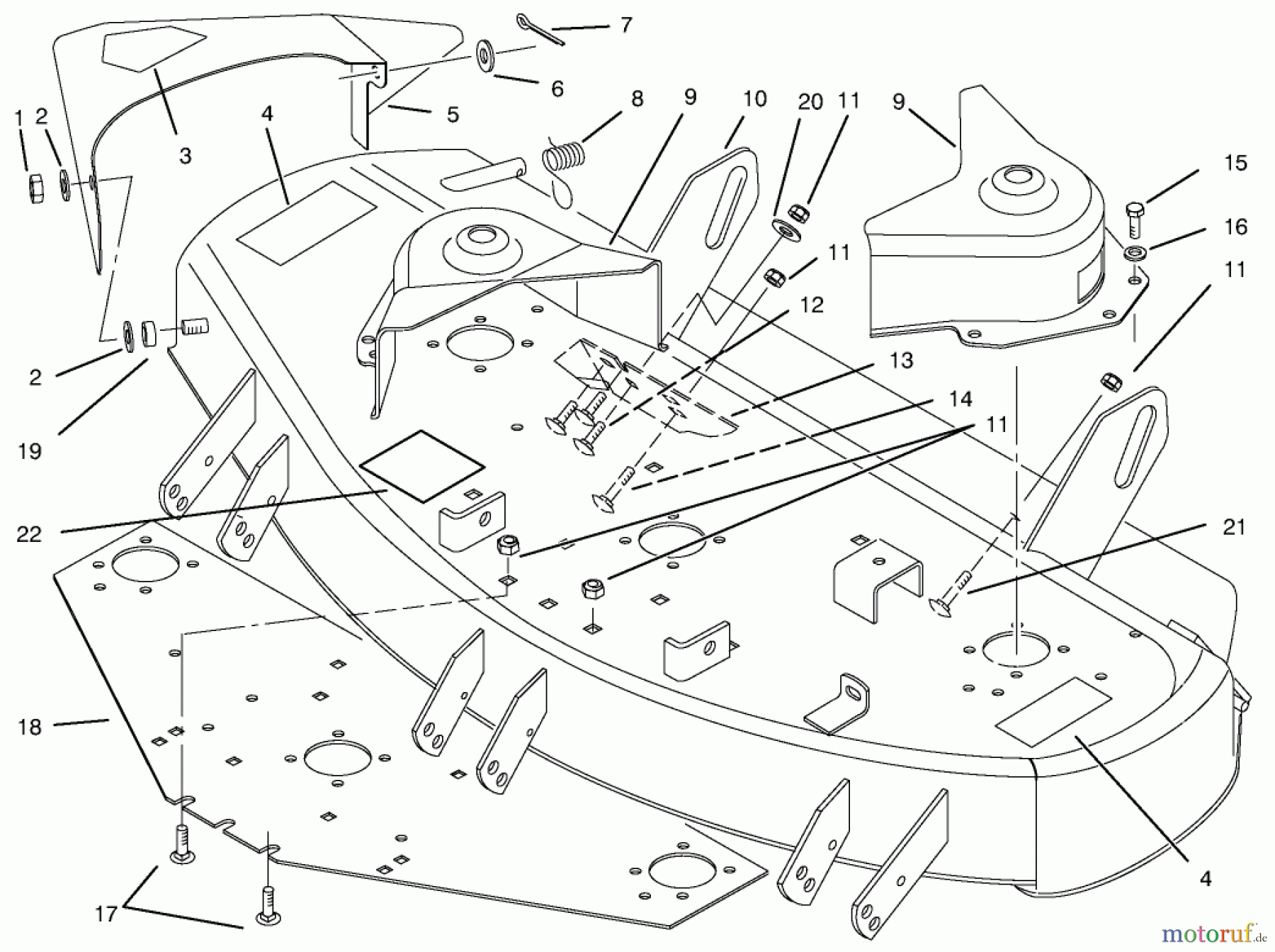 7
6
5
8
9
10
20
11
9
15
16
1
2
3
4
11
11
12
13
14
11
2
19
22
21
18
4
17
motoruf.de