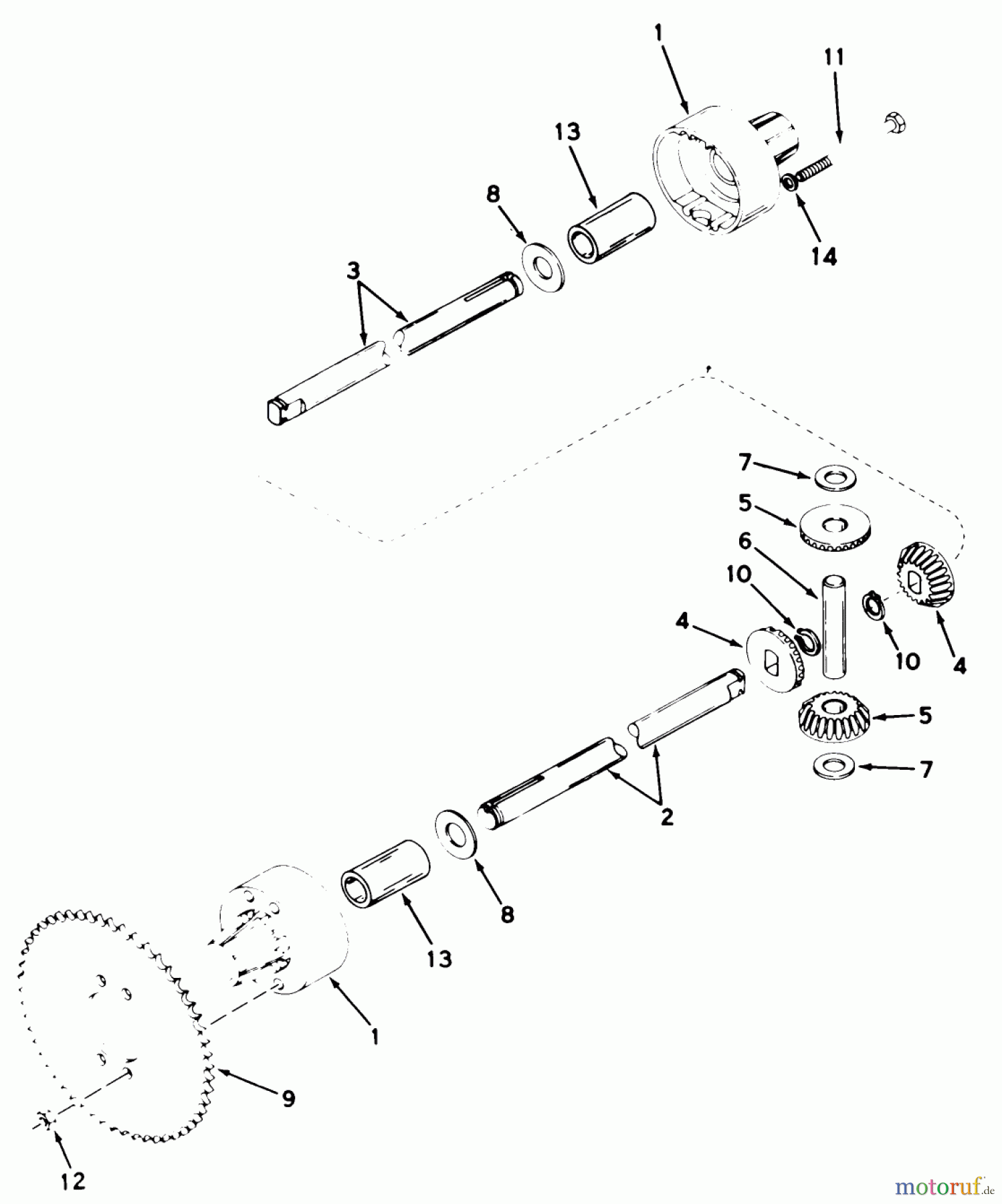 1
11
13
8
14
3
7
5
6
10
4
10
4
5
7
2
8
13
1
9
12
motoruf.de