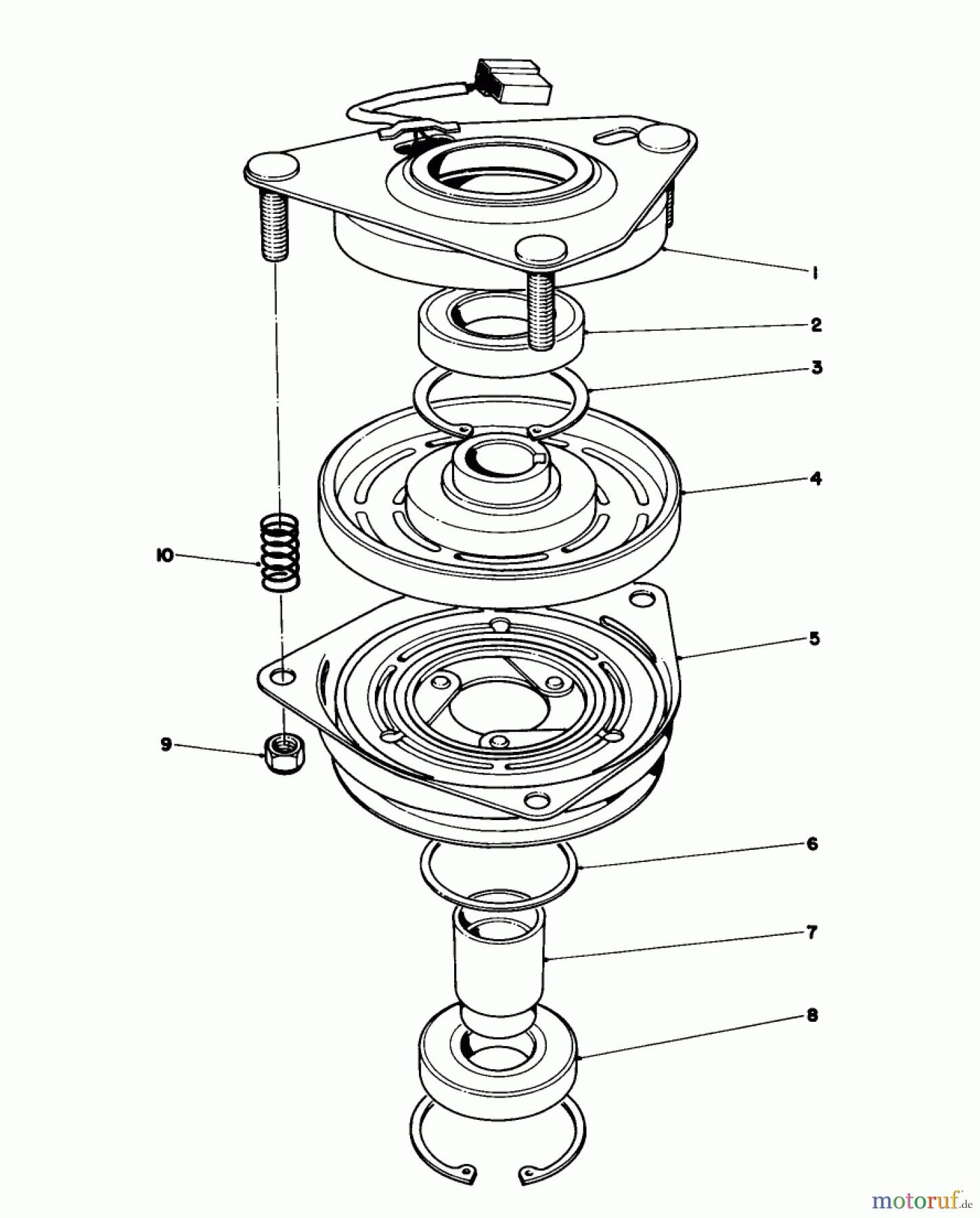 1
2
3
4
10
5
9
6
7
8
motoruf.de