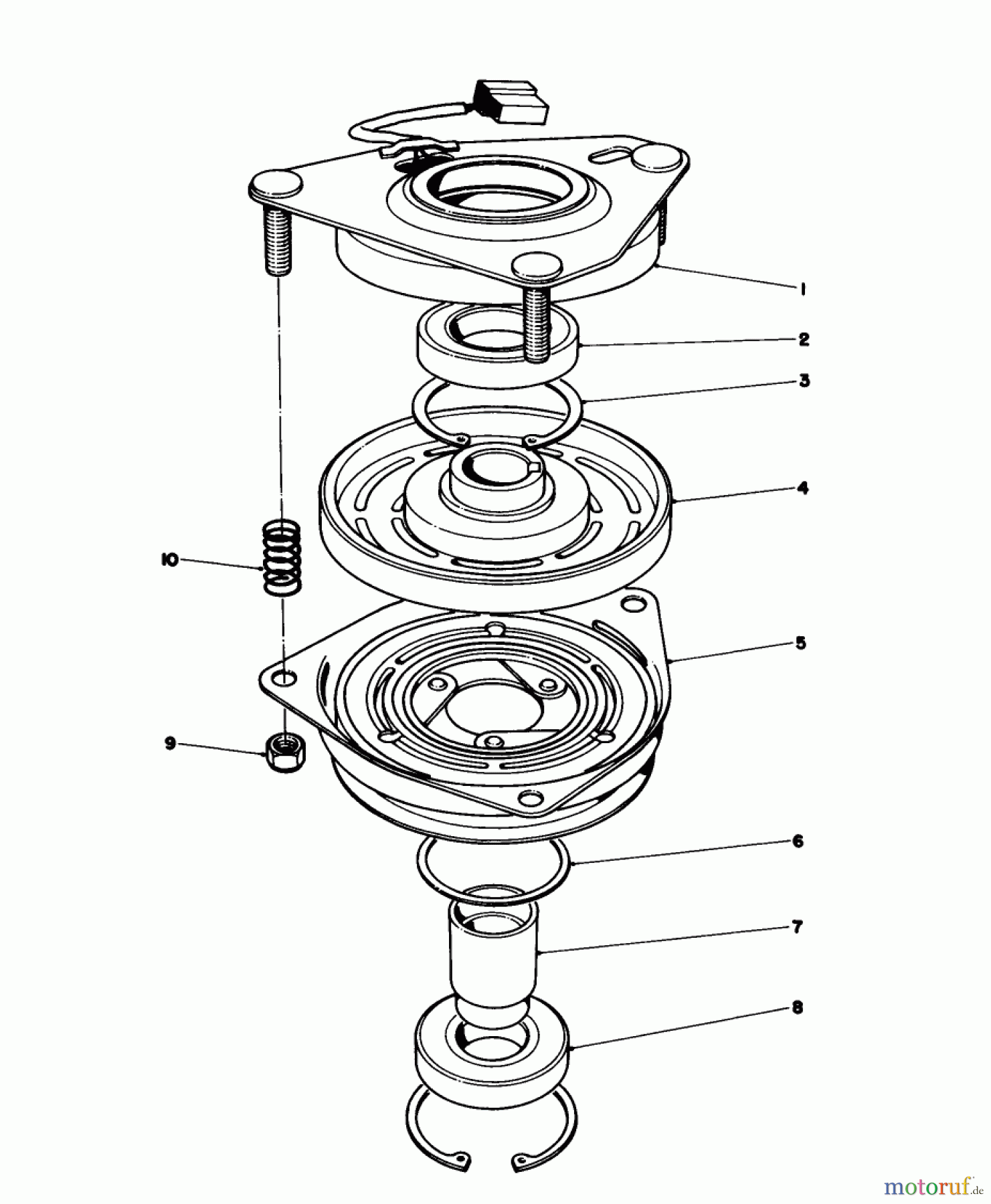 1
2
3
4
10
5
9
6
7
8
motoruf.de