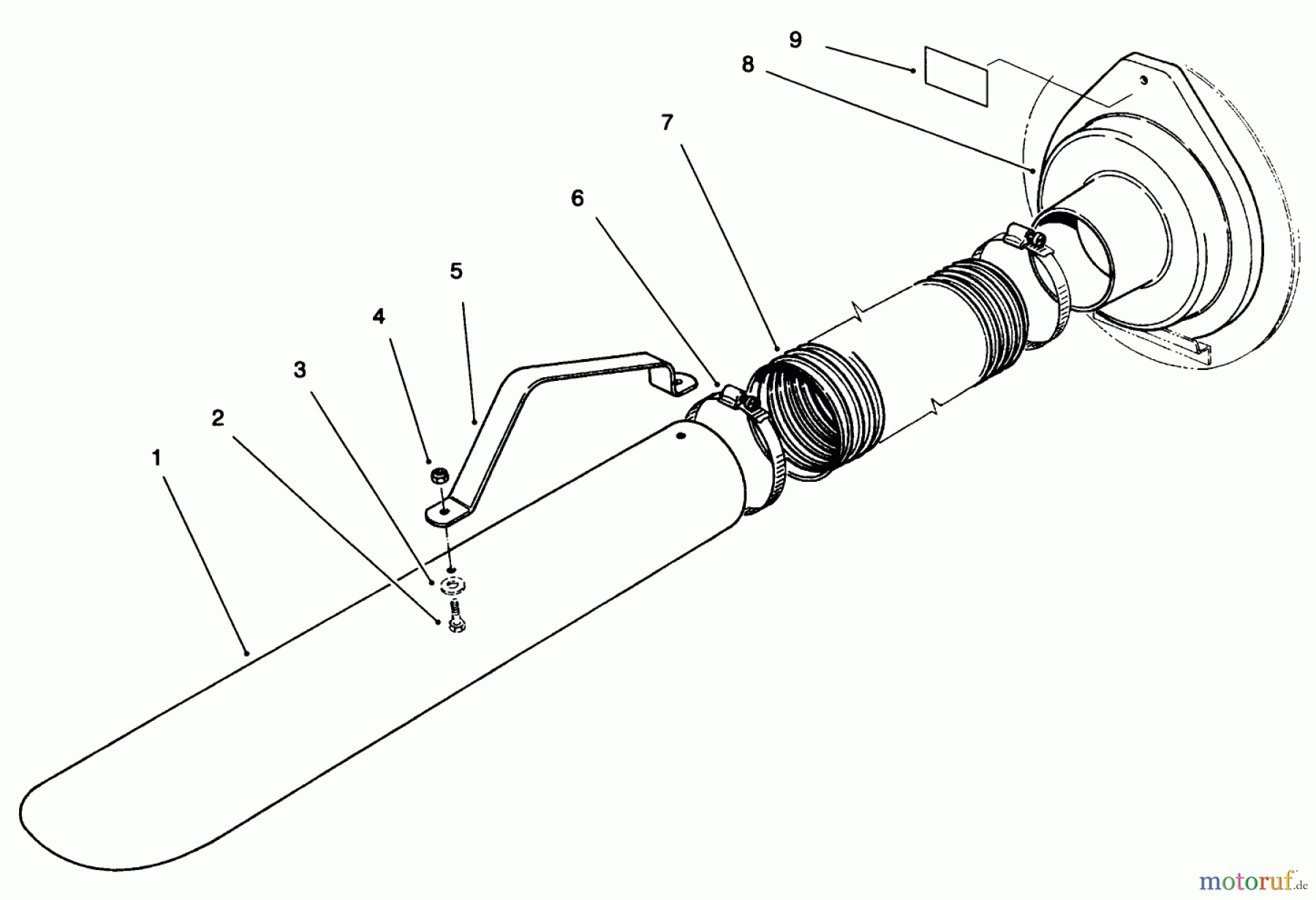 9
8
7
6
5
4
3
2
1

motoruf.de