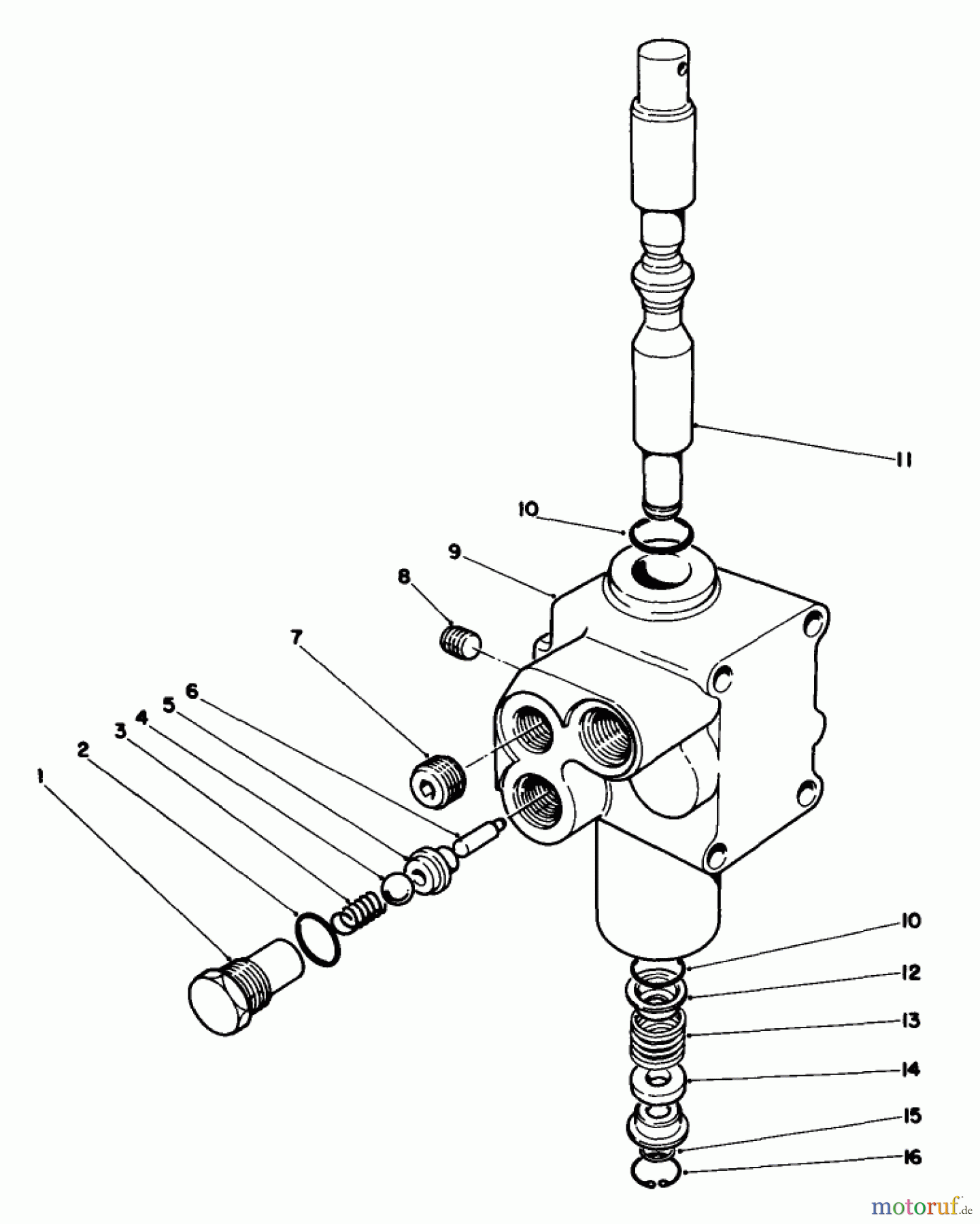 11
10
9
8
7
6
5
4
3
2
1
10
12
13
14
15
16
motoruf.de