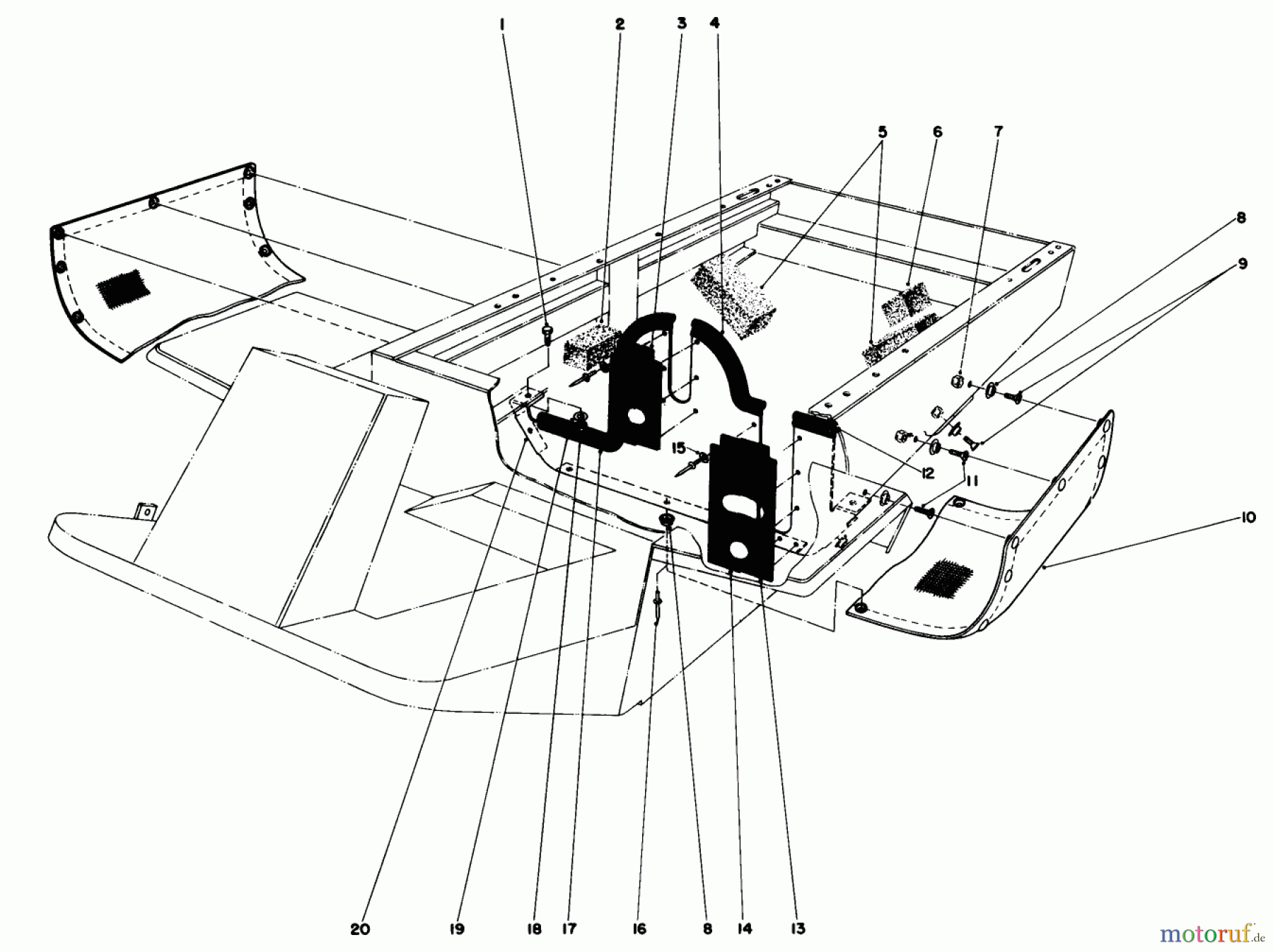 1
2
3
4
5
6
7
8
9
10
11
12
15
20
19
18
17
16
8
14
13
motoruf.de