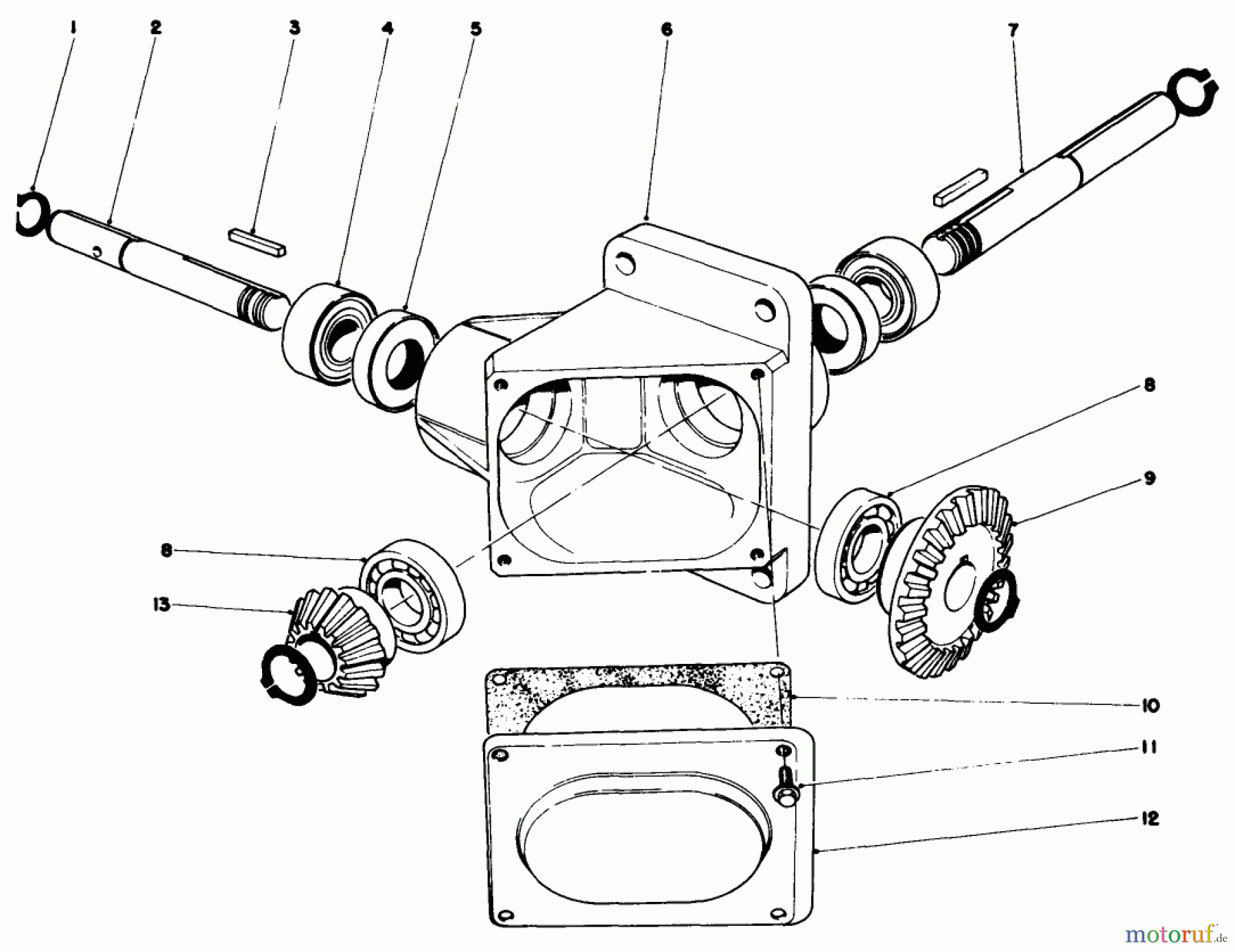 1 2 3 4 5 6 7

8

9

8

13

10

11

12

motoruf.de