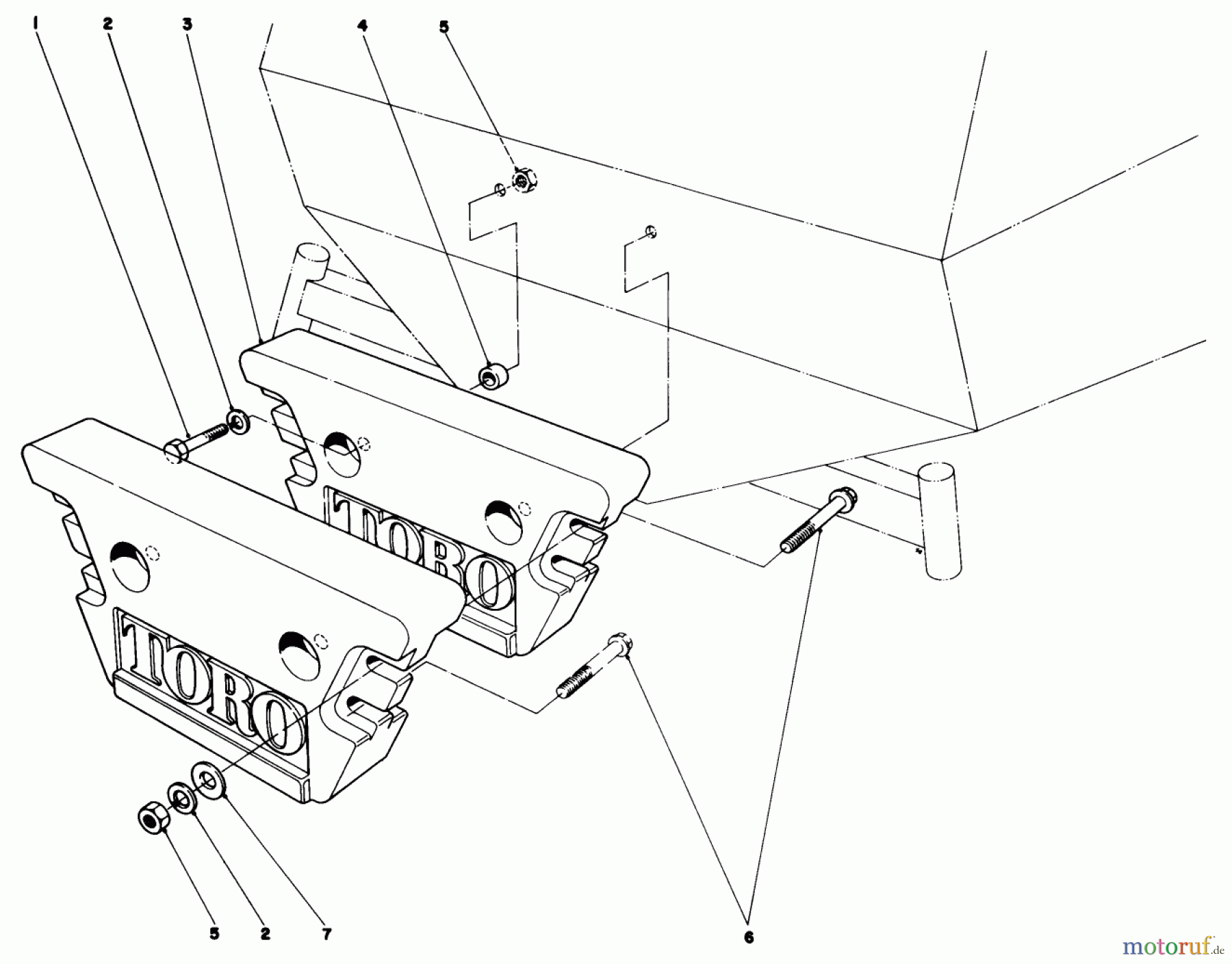 1
2
3
4
5

TORO
TORO

5
2
7
6

motoruf.de