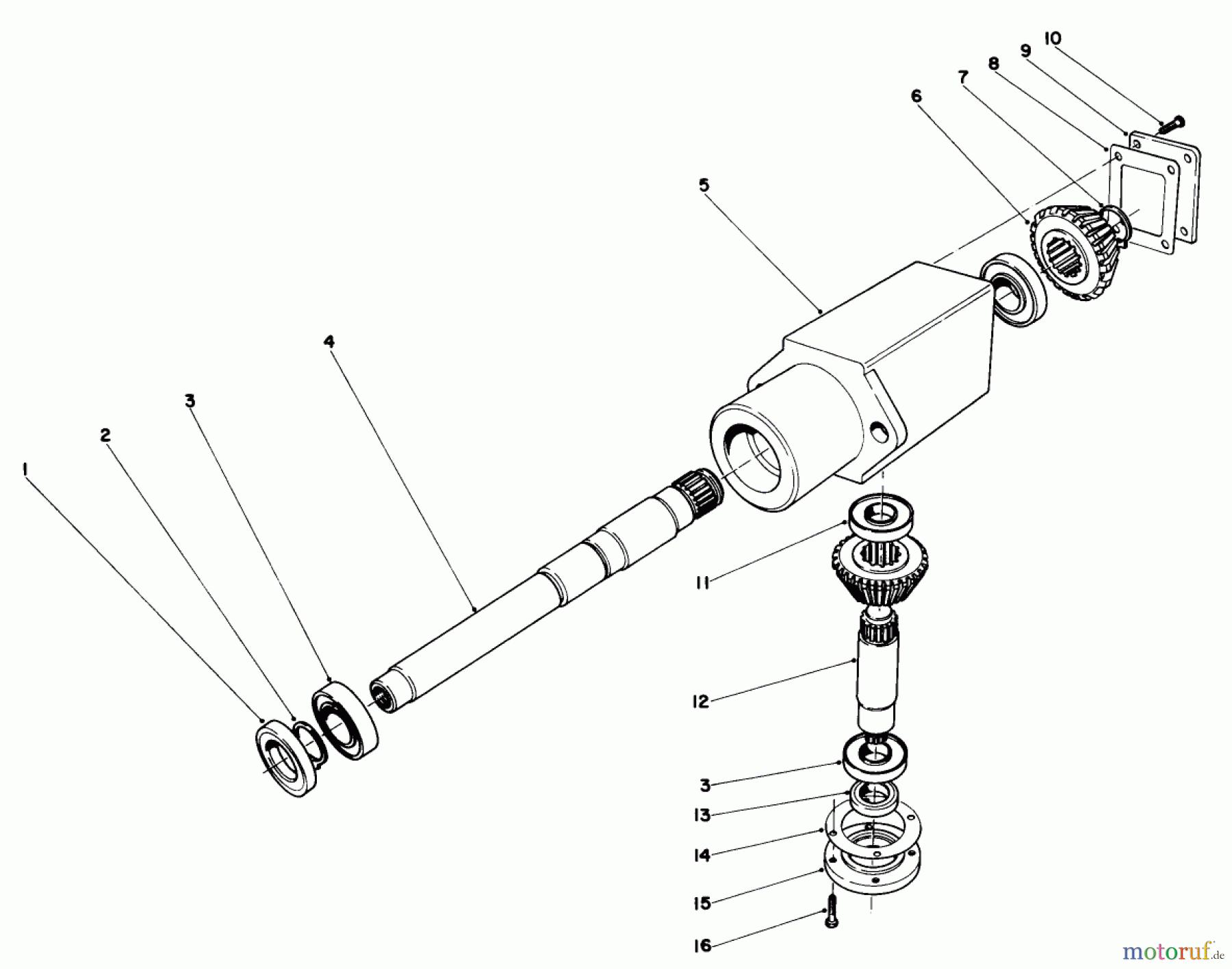 10
9
8
7
6
5
4
3
2
1
11
12
3
13
14
15
16
motoruf.de