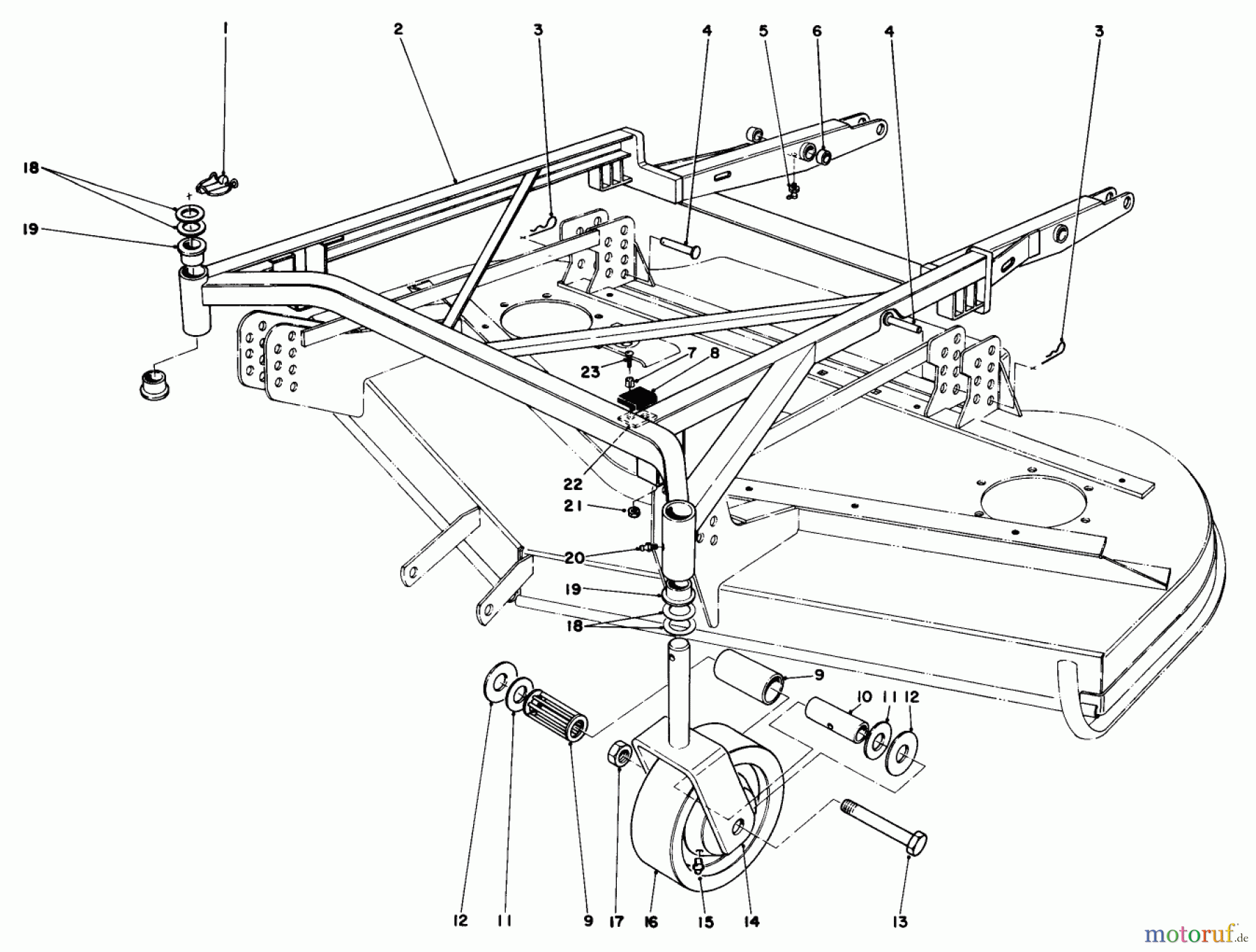 1
2
3
4
5
6
4
3
18
19
23
7
8
22
21
20
19
18
9
10
11
12
12
11
9
17
16
15
14
13
motoruf.de