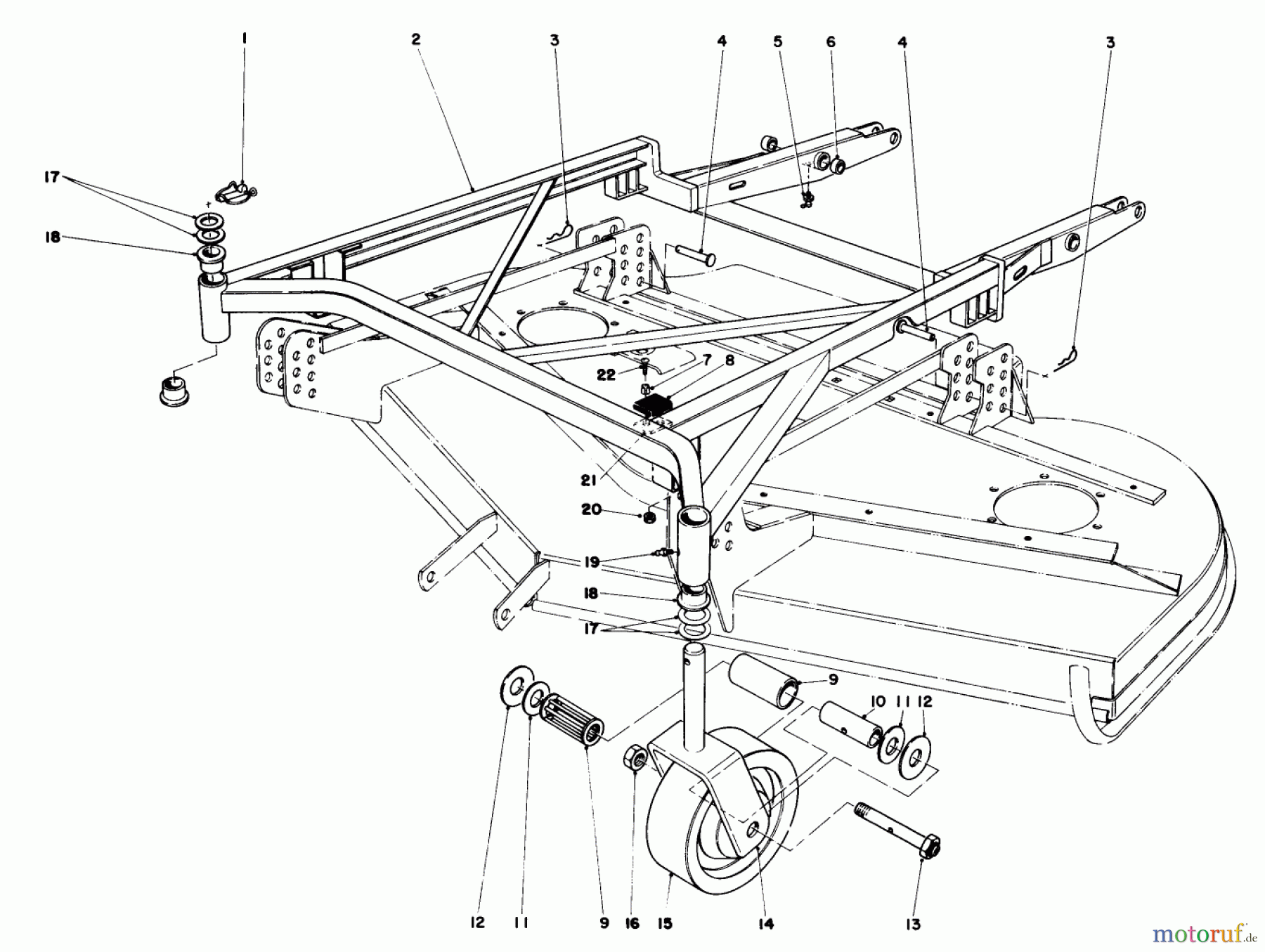 1
2
3
4
5
6
4
3
17
18
22
7
8
21
20
19
18
17
9
10
11
12
12
11
9
16
15
14
13
motoruf.de