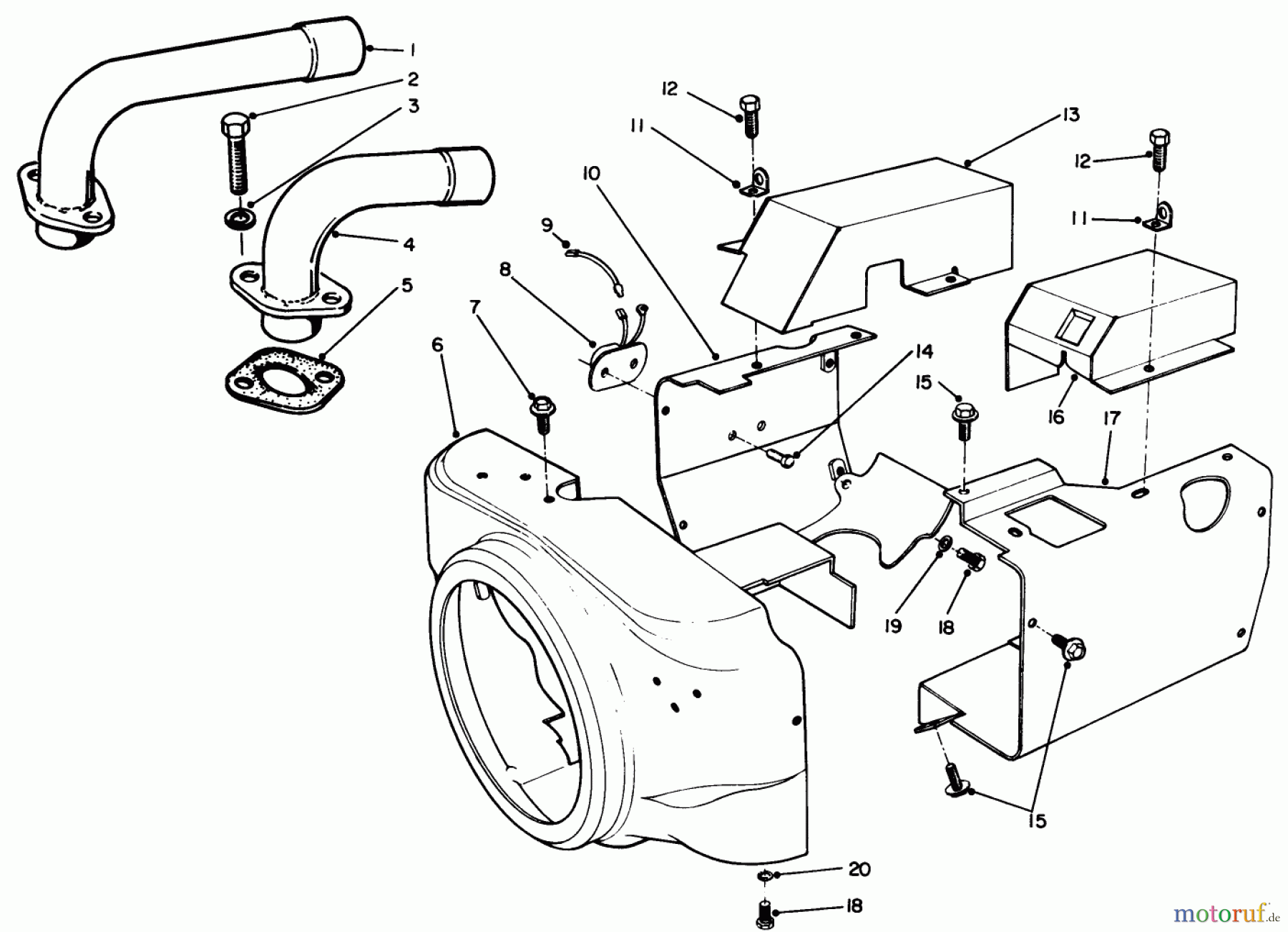 1
2
3
4
5
6
7
8
9
10
11
12
13
12
11
14
15
16
17
19
18
15
20
18
motoruf.de